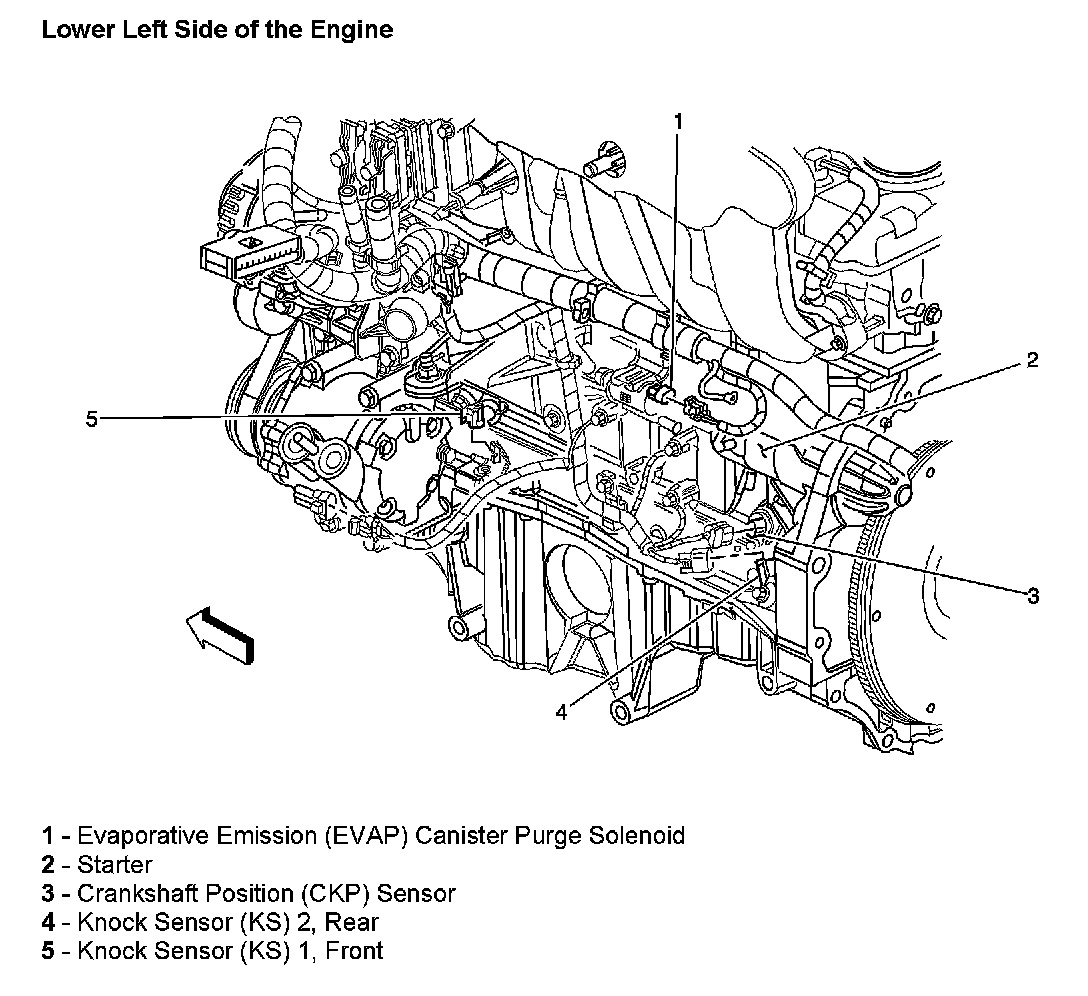 Lower Left Side of the Engine

1

2

5

3

4

1 - Evaporative Emission (EVAP) Canister Purge Solenoid
2 - Starter
3 - Crankshaft Position (CKP) Sensor
4 - Knock Sensor (KS) 2, Rear
5 - Knock Sensor (KS) 1, Front