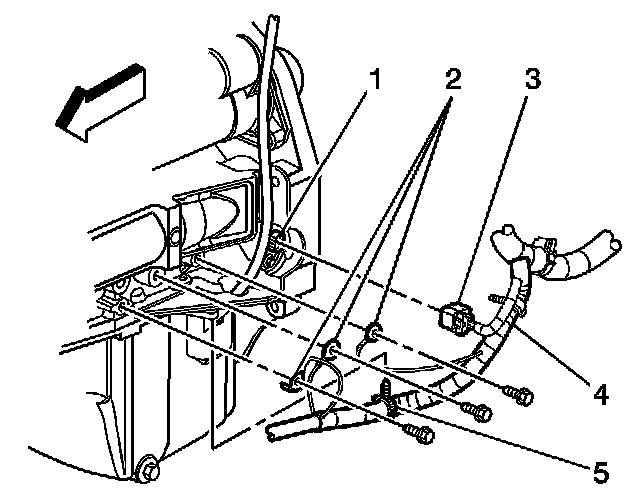 1
2
3
4
5