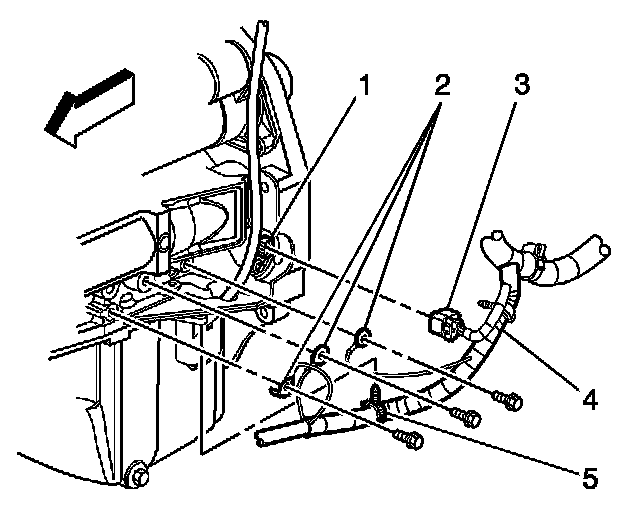 1
2
3
4
5