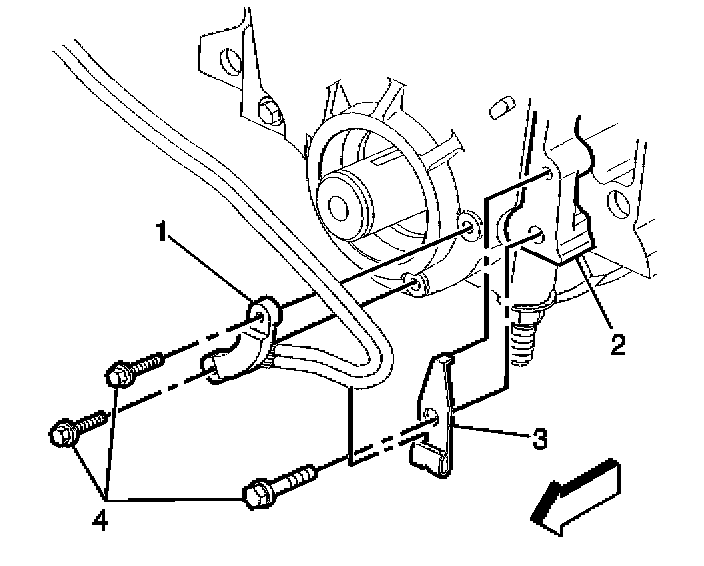 1
2
3
4