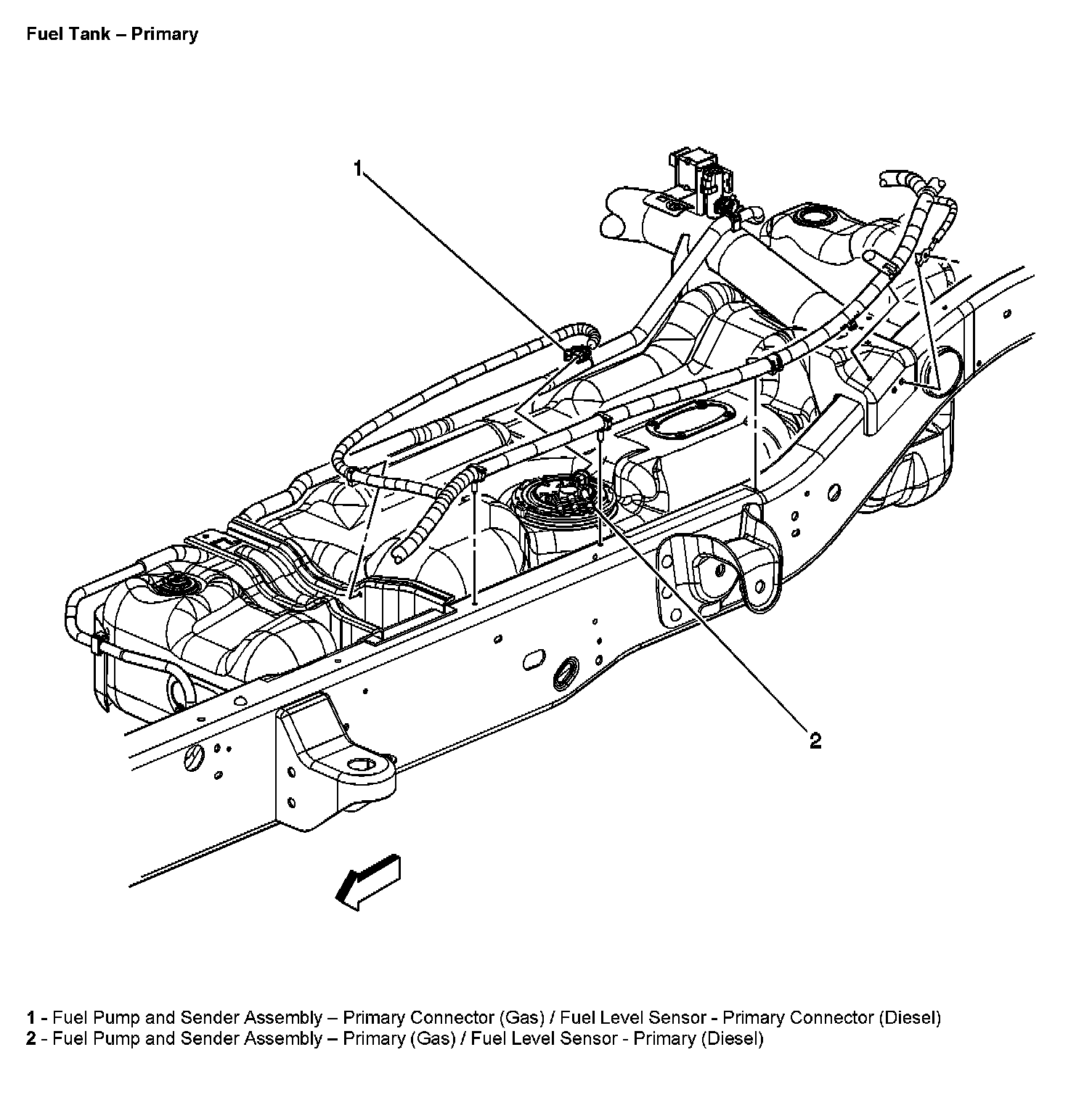 Fuel Tank – Primary

1

2

1 - Fuel Pump and Sender Assembly – Primary Connector (Gas) / Fuel Level Sensor - Primary Connector (Diesel)
2 - Fuel Pump and Sender Assembly – Primary (Gas) / Fuel Level Sensor - Primary (Diesel)