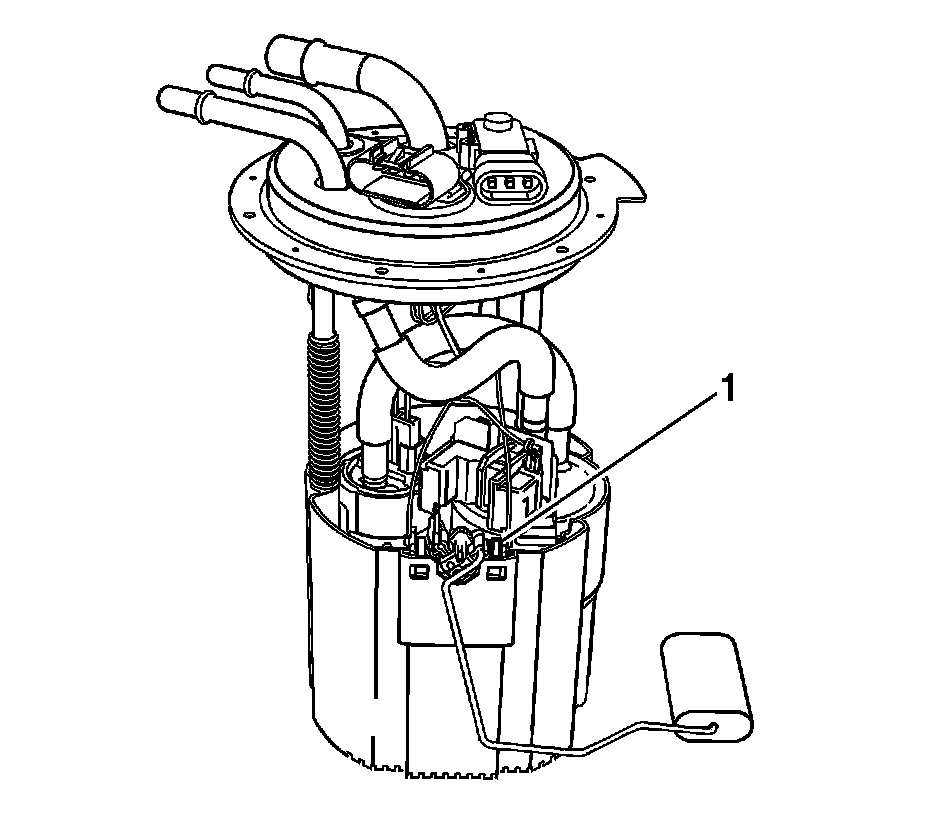 1