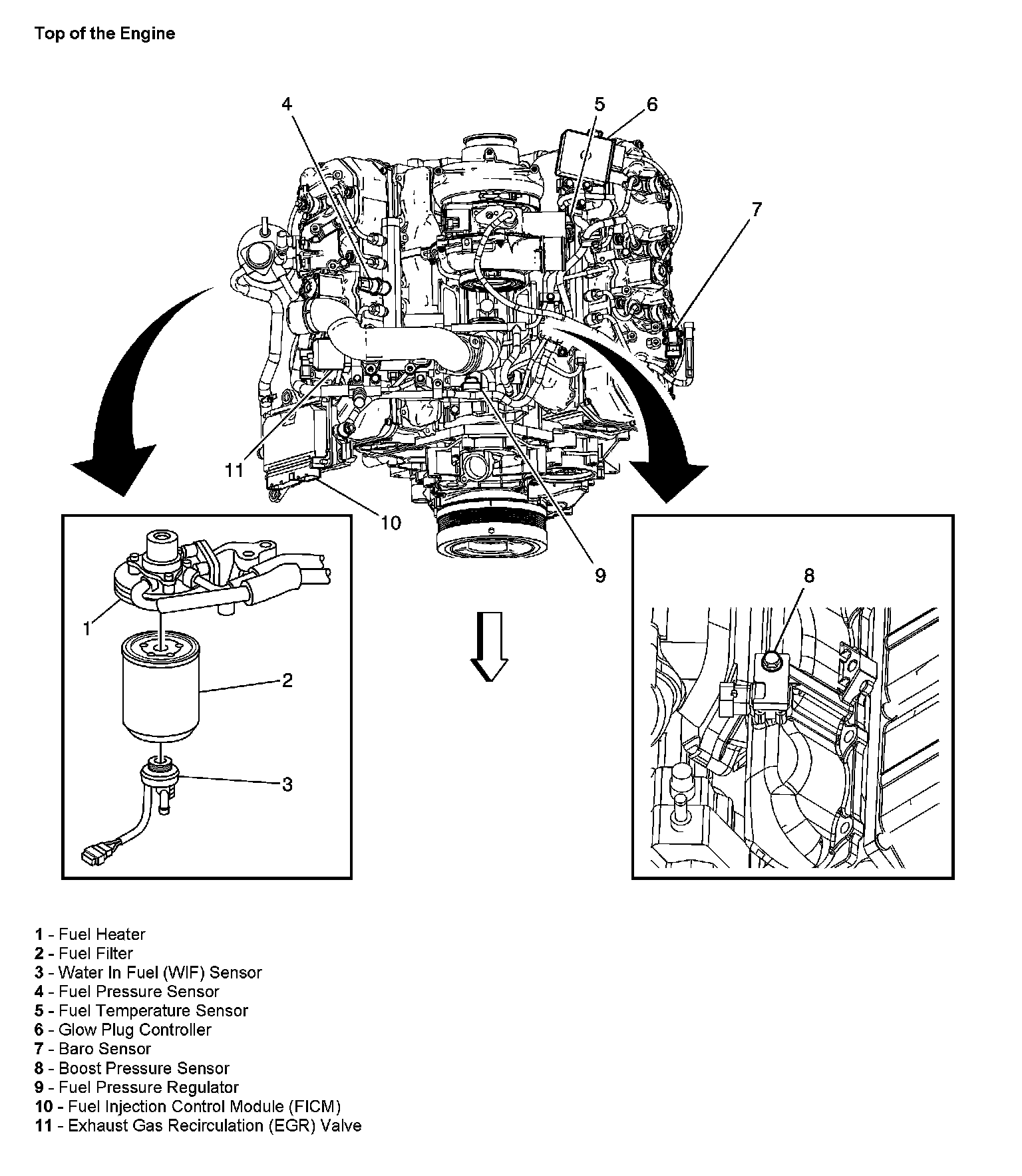 Top of the Engine

4
5
6
7
11
10
9
1
2
3
8

1 - Fuel Heater
2 - Fuel Filter
3 - Water In Fuel (WIF) Sensor
4 - Fuel Pressure Sensor
5 - Fuel Temperature Sensor
6 - Glow Plug Controller
7 - Baro Sensor
8 - Boost Pressure Sensor
9 - Fuel Pressure Regulator
10 - Fuel Injection Control Module (FICM)
11 - Exhaust Gas Recirculation (EGR) Valve