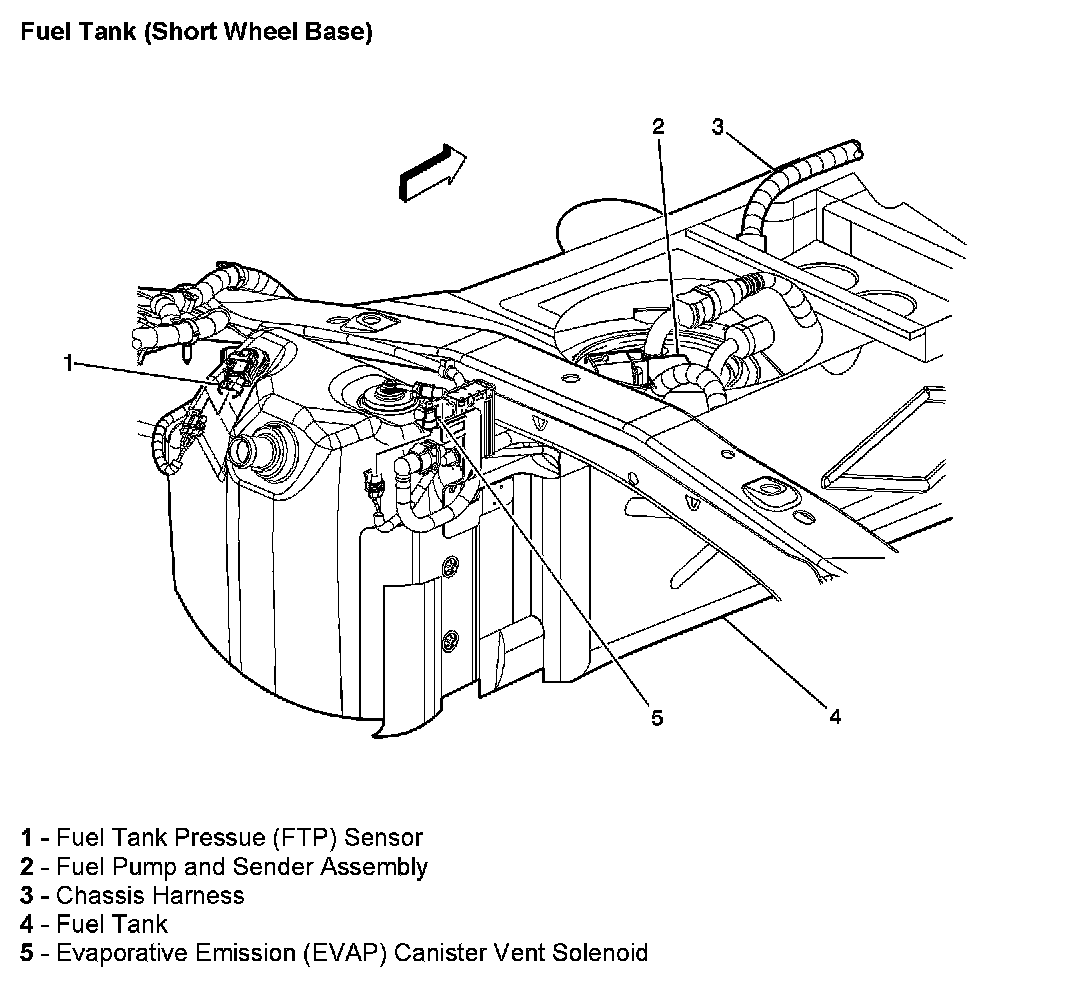 Fuel Tank (Short Wheel Base)

2
3
1
5
4

1 - Fuel Tank Pressue (FTP) Sensor
2 - Fuel Pump and Sender Assembly
3 - Chassis Harness
4 - Fuel Tank
5 - Evaporative Emission (EVAP) Canister Vent Solenoid