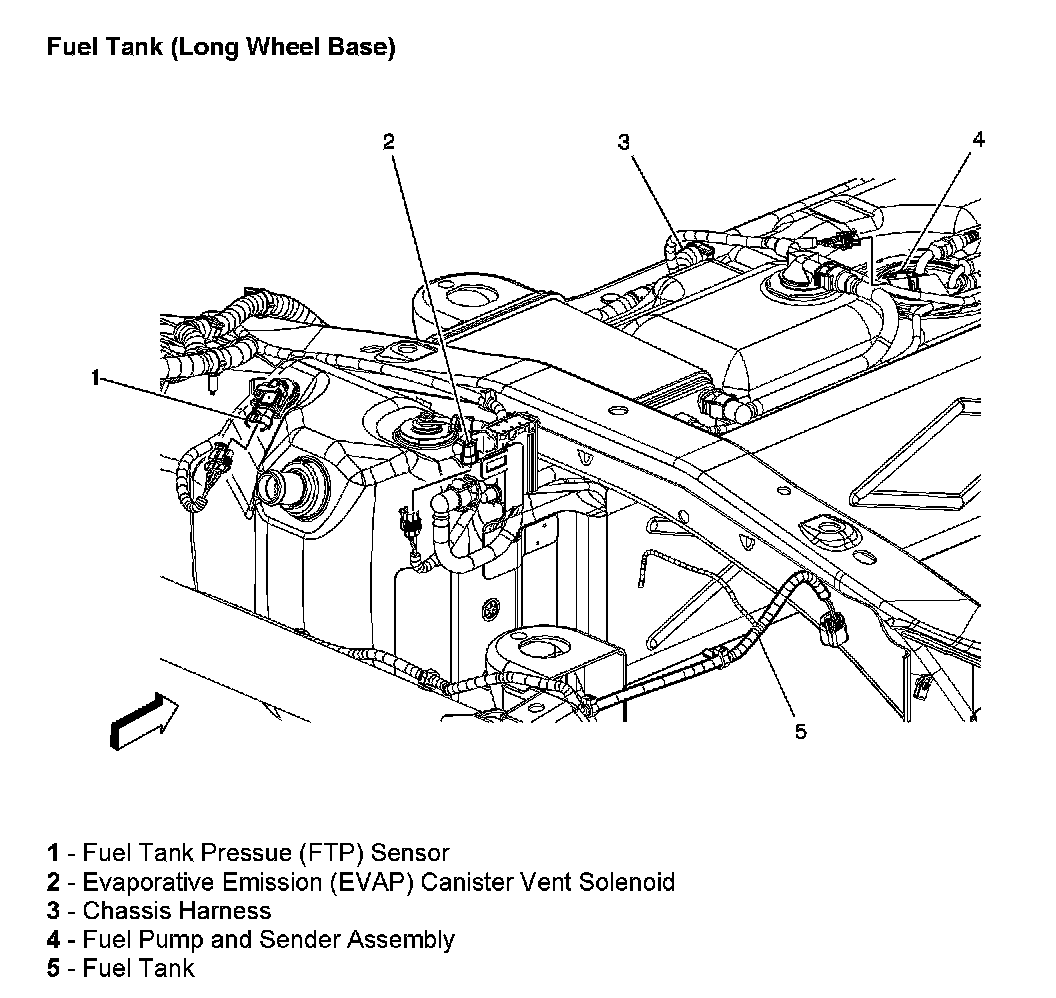 Fuel Tank (Long Wheel Base)

2
3
4
1
5

1 - Fuel Tank Pressue (FTP) Sensor
2 - Evaporative Emission (EVAP) Canister Vent Solenoid
3 - Chassis Harness
4 - Fuel Pump and Sender Assembly
5 - Fuel Tank