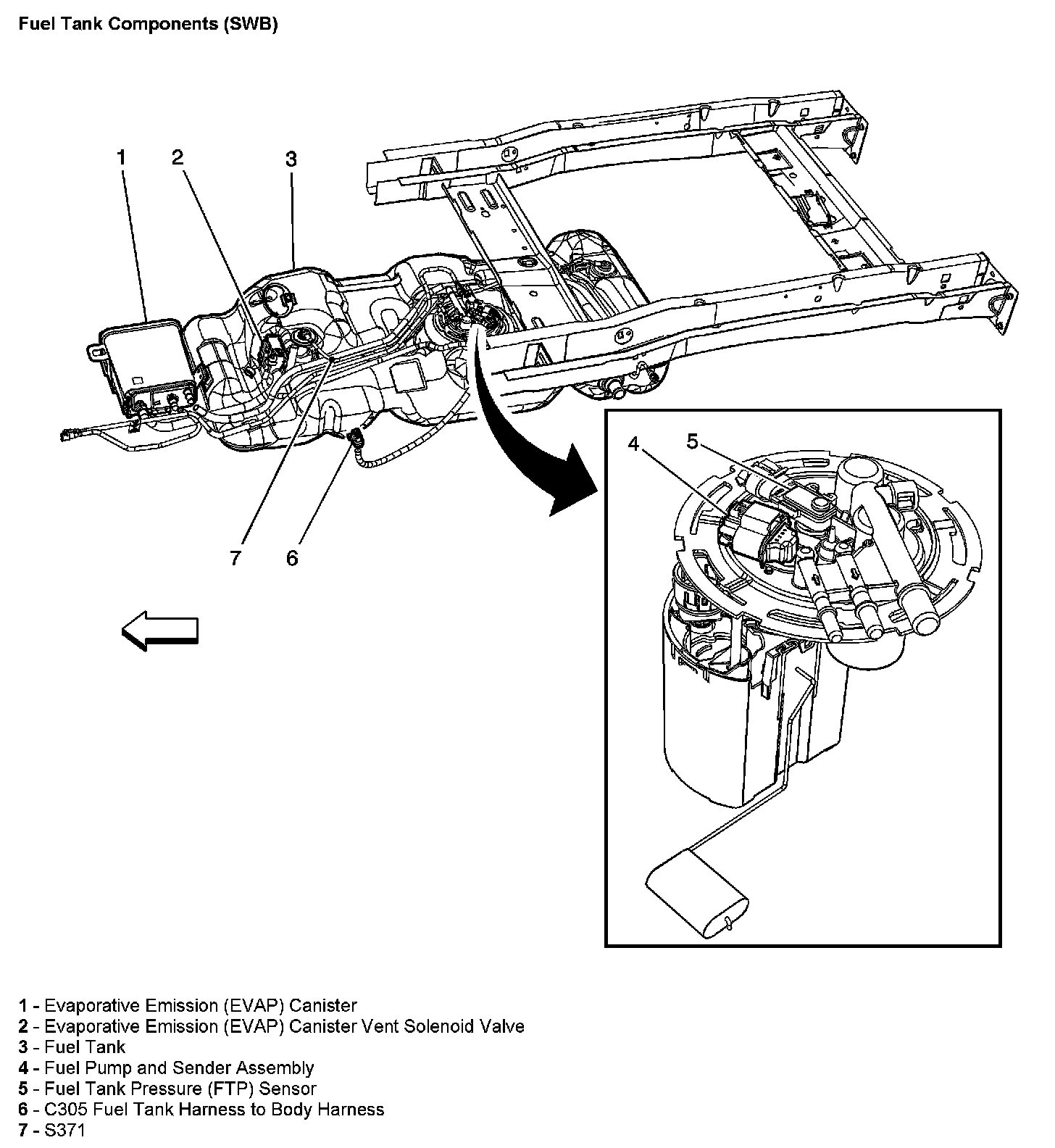 Fuel Tank Components (SWB)

1
2
3
7
6
4
5

1 - Evaporative Emission (EVAP) Canister
2 - Evaporative Emission (EVAP) Canister Vent Solenoid Valve
3 - Fuel Tank
4 - Fuel Pump and Sender Assembly
5 - Fuel Tank Pressure (FTP) Sensor
6 - C305 Fuel Tank Harness to Body Harness
7 - S371