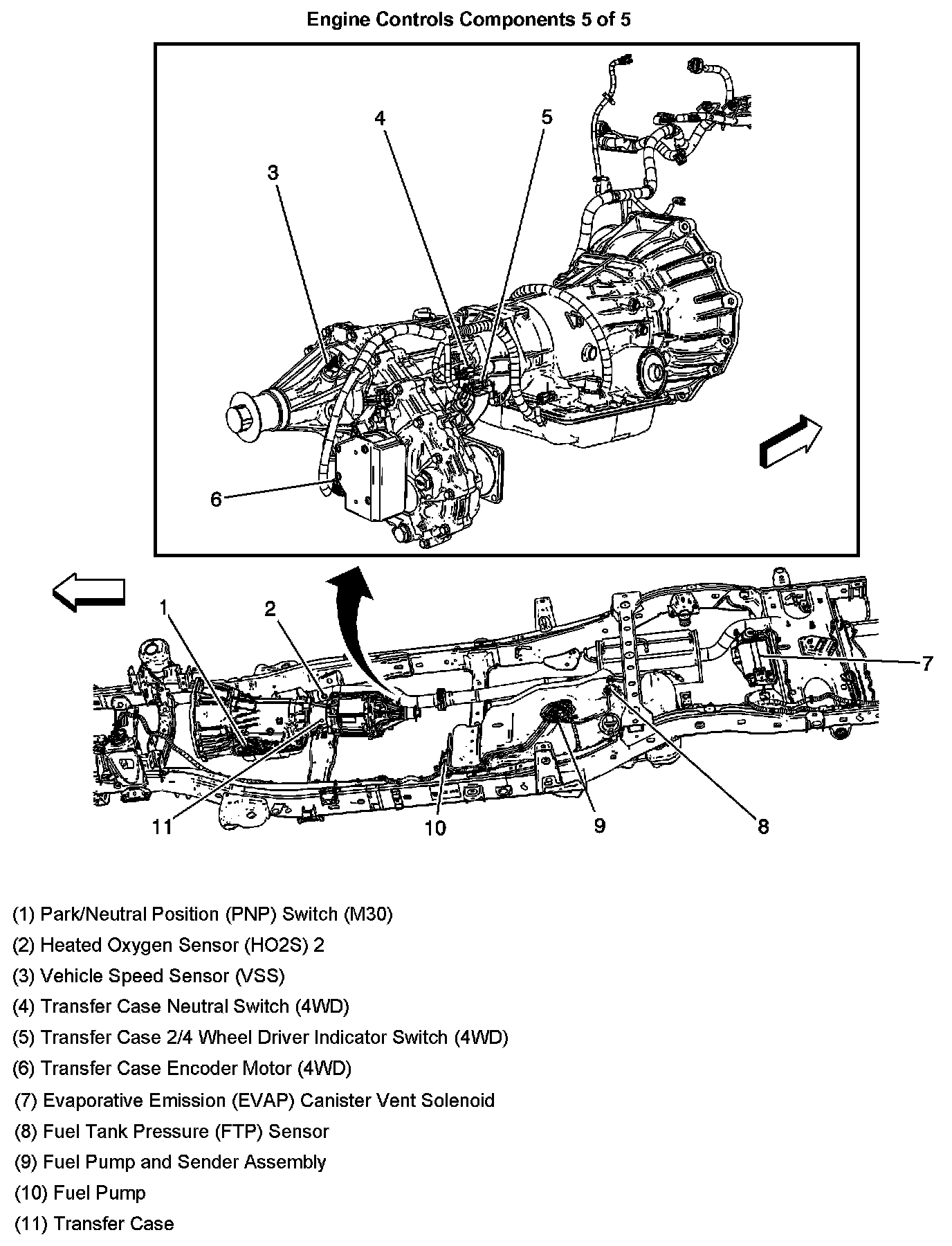 Engine Controls Components 5 of 5

4
5
3
6
1
2
7
11
10
9
8

(1) Park/Neutral Position (PNP) Switch (M30)
(2) Heated Oxygen Sensor (HO2S) 2
(3) Vehicle Speed Sensor (VSS)
(4) Transfer Case Neutral Switch (4WD)
(5) Transfer Case 2/4 Wheel Driver Indicator Switch (4WD)
(6) Transfer Case Encoder Motor (4WD)
(7) Evaporative Emission (EVAP) Canister Vent Solenoid
(8) Fuel Tank Pressure (FTP) Sensor
(9) Fuel Pump and Sender Assembly
(10) Fuel Pump
(11) Transfer Case