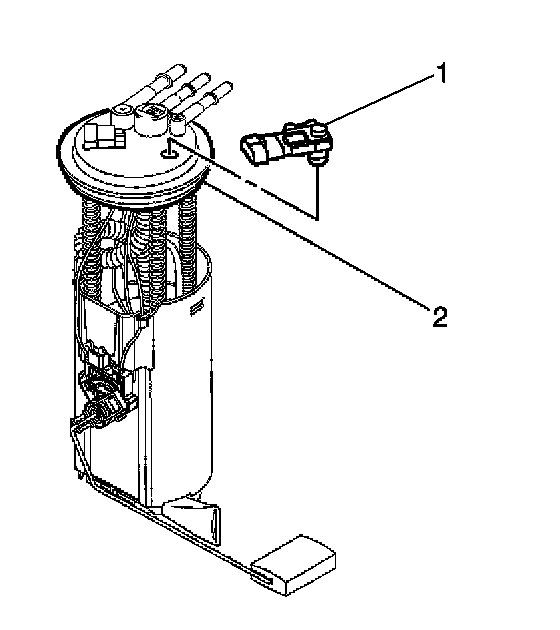 1
2