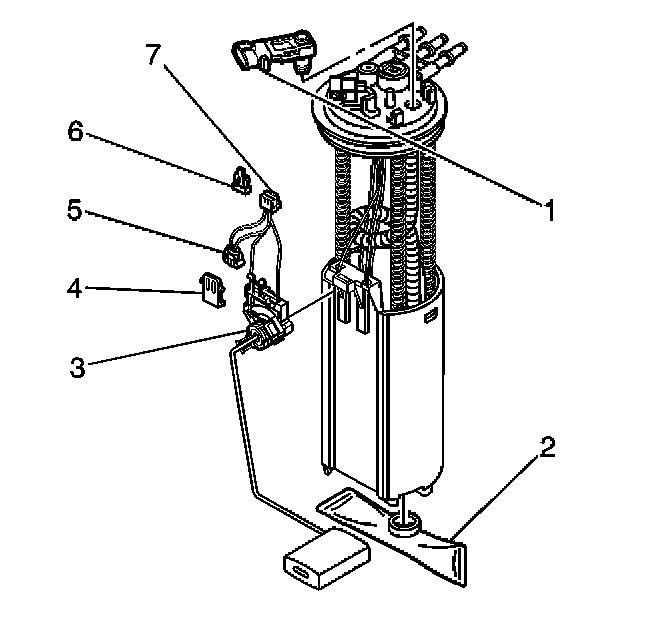 7
6
5
4
3
1
2