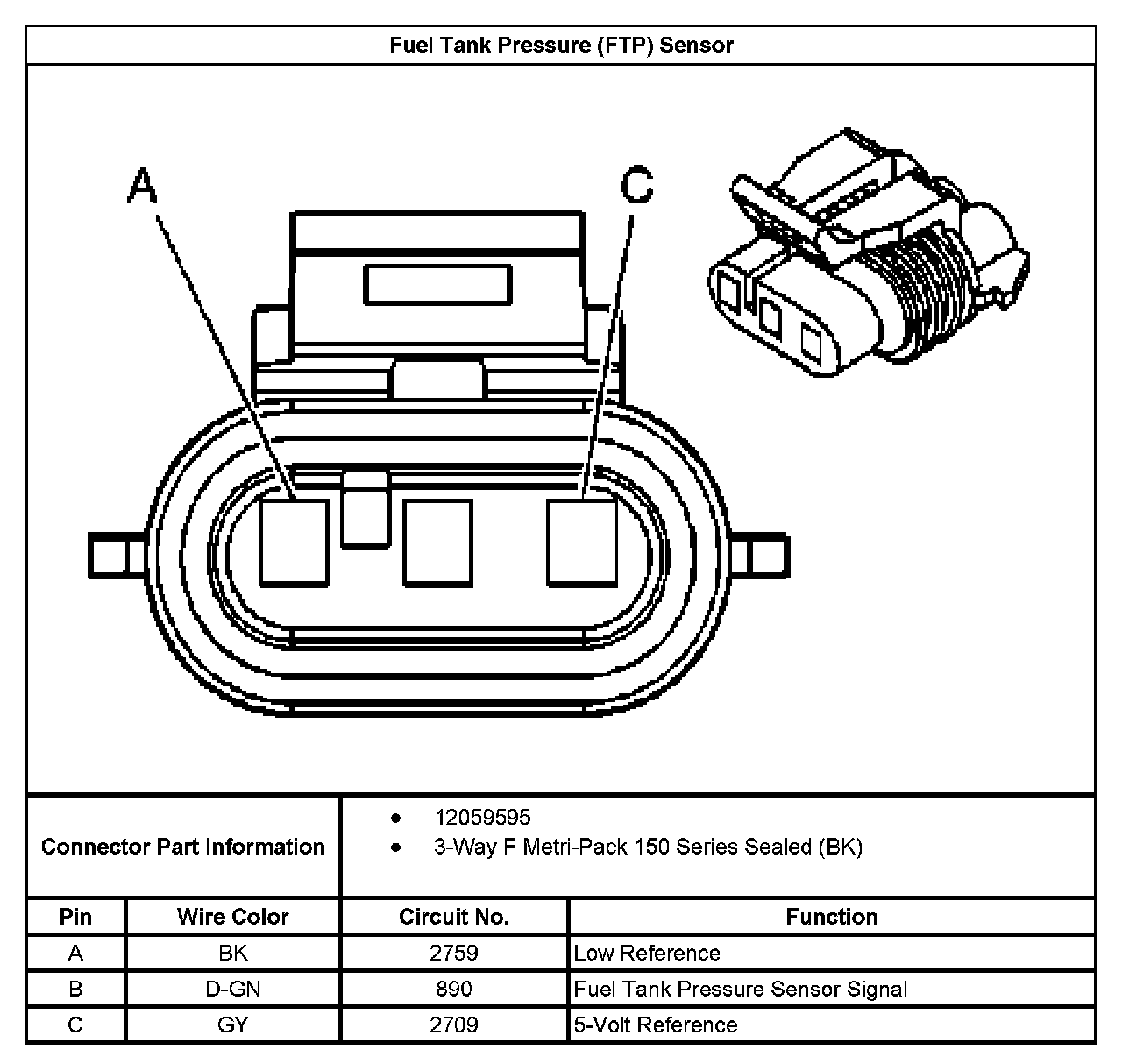 Fuel Tank Pressure (FTP) Sensor

A

C

Connector Part Information

- 12059595
- 3-Way F Metri-Pack 150 Series Sealed (BK)

| Pin | Wire Color | Circuit No. | Function |
|---|---|---|---|
| A | BK | 2759 | Low Reference |
| B | D-GN | 890 | Fuel Tank Pressure Sensor Signal |
| C | GY | 2709 | 5-Volt Reference |