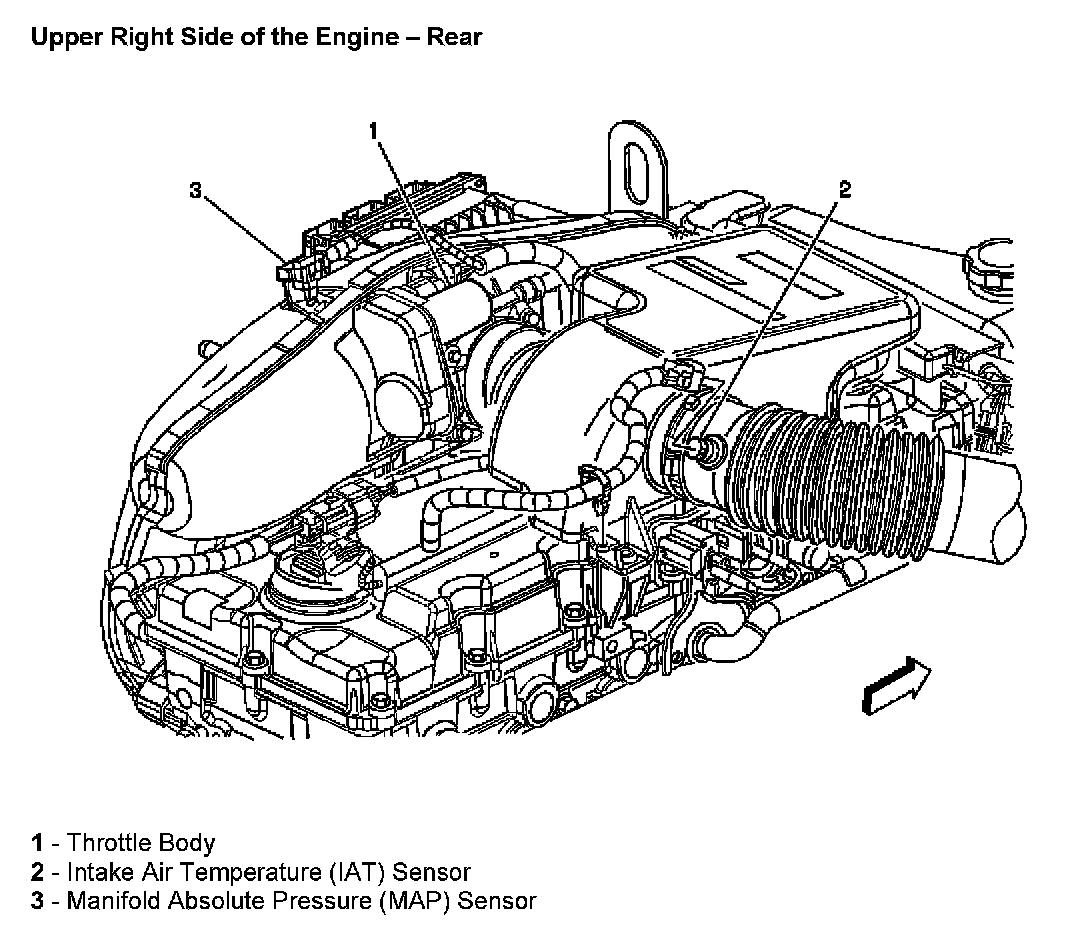 Upper Right Side of the Engine – Rear

1

3

2

1 - Throttle Body
2 - Intake Air Temperature (IAT) Sensor
3 - Manifold Absolute Pressure (MAP) Sensor