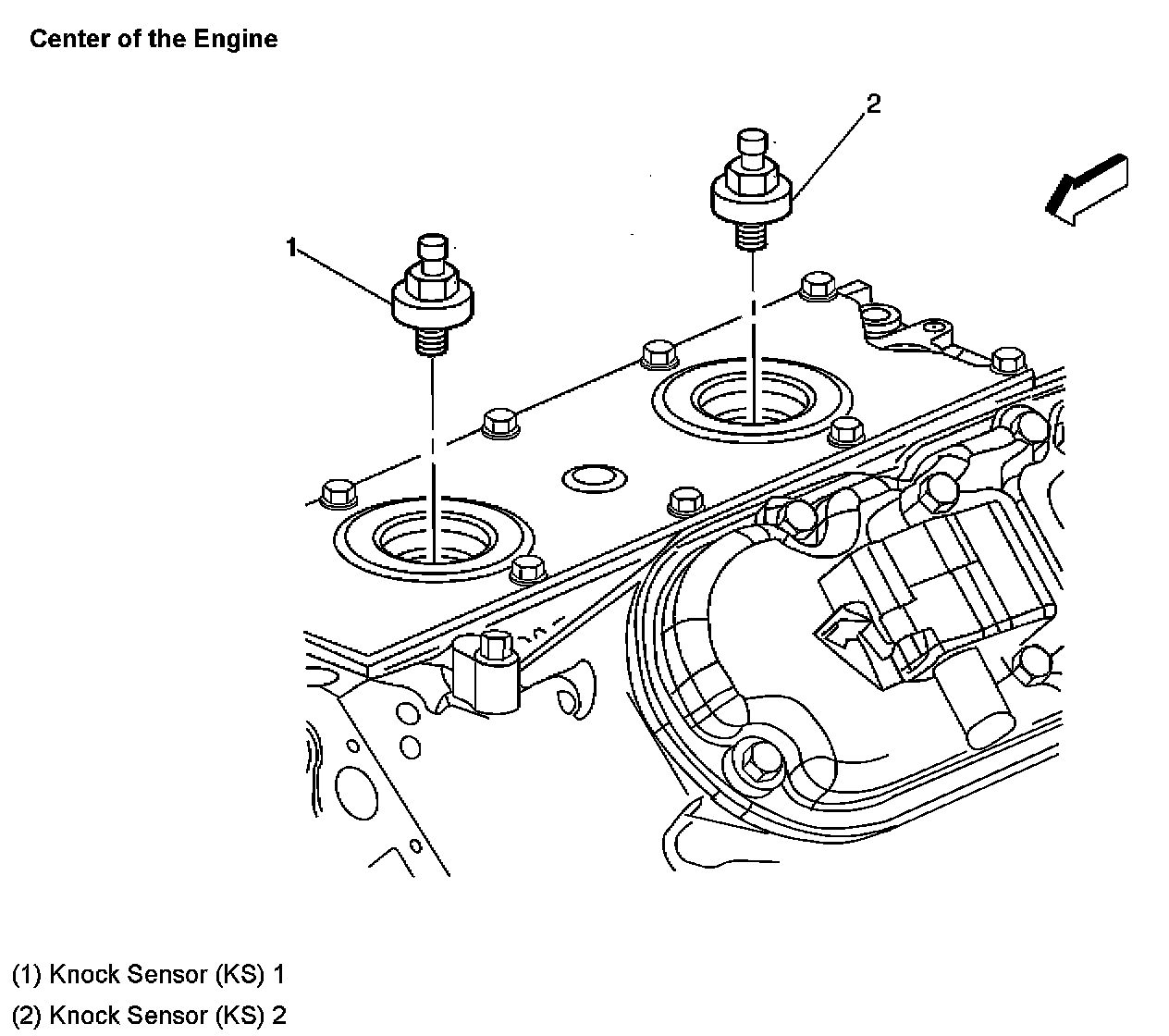 Center of the Engine

2

1

(1) Knock Sensor (KS) 1
(2) Knock Sensor (KS) 2