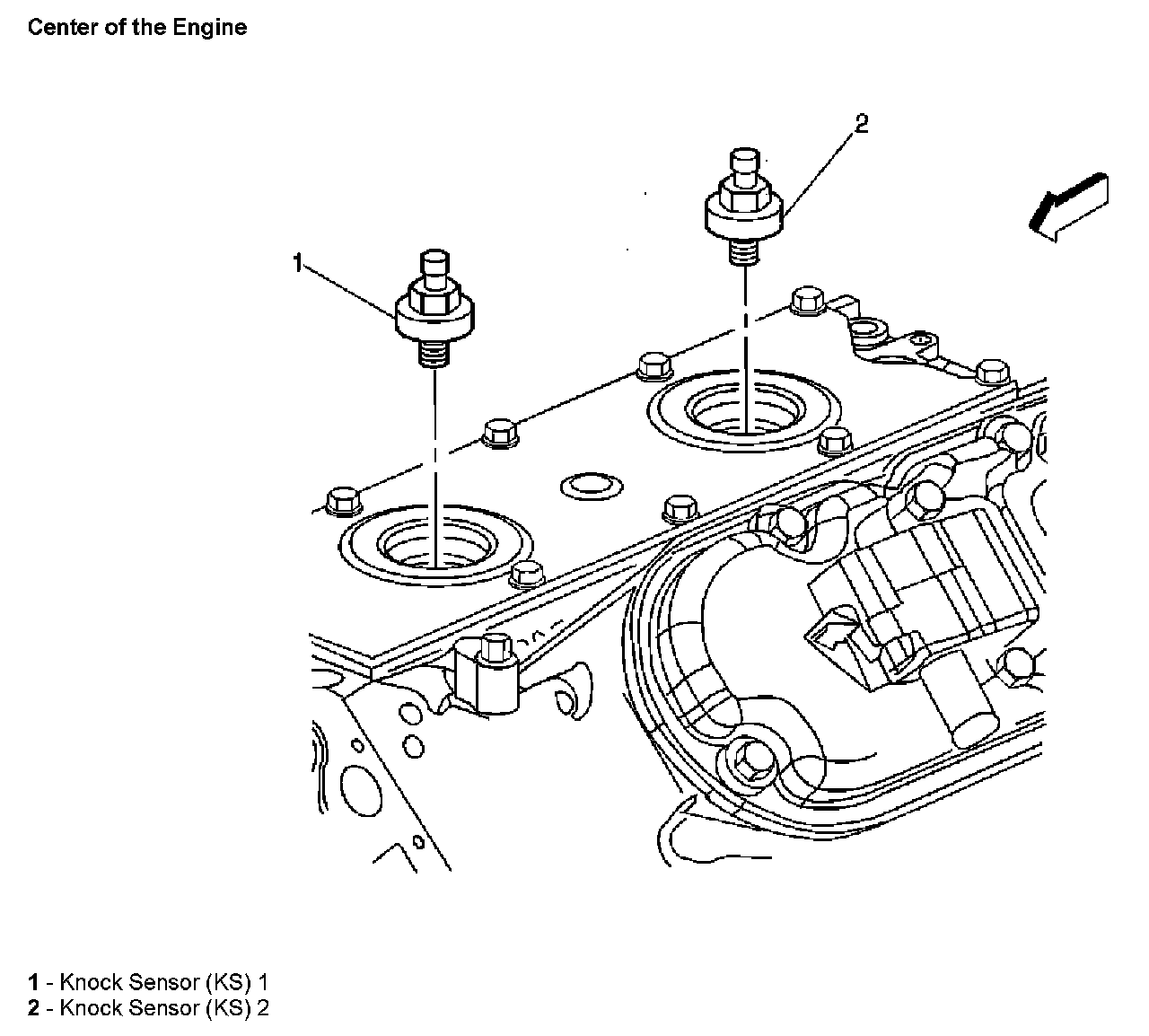 Center of the Engine

2

1

1 - Knock Sensor (KS) 1
2 - Knock Sensor (KS) 2