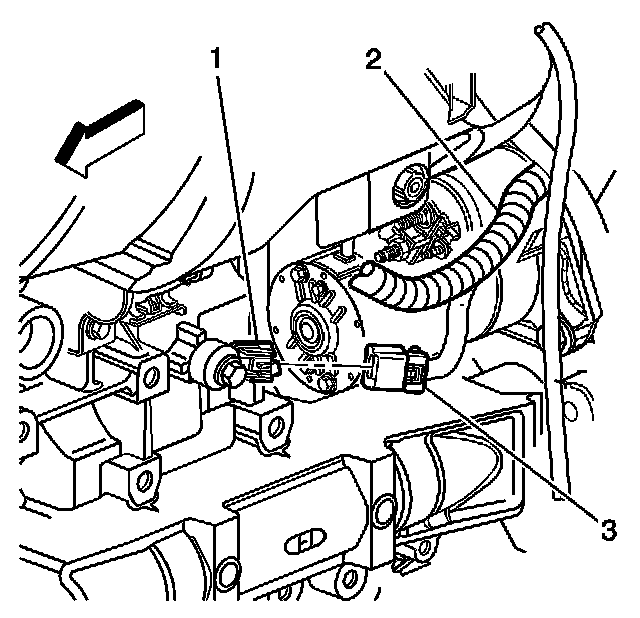 1
2
3