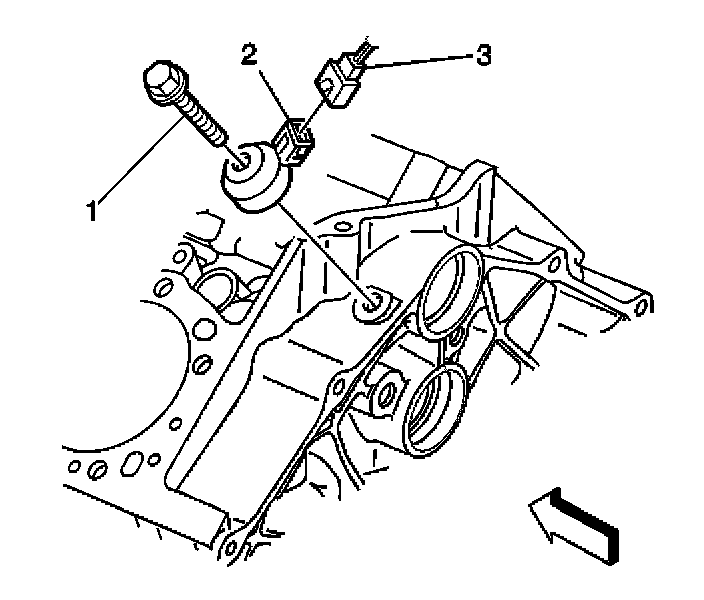 2
3
1