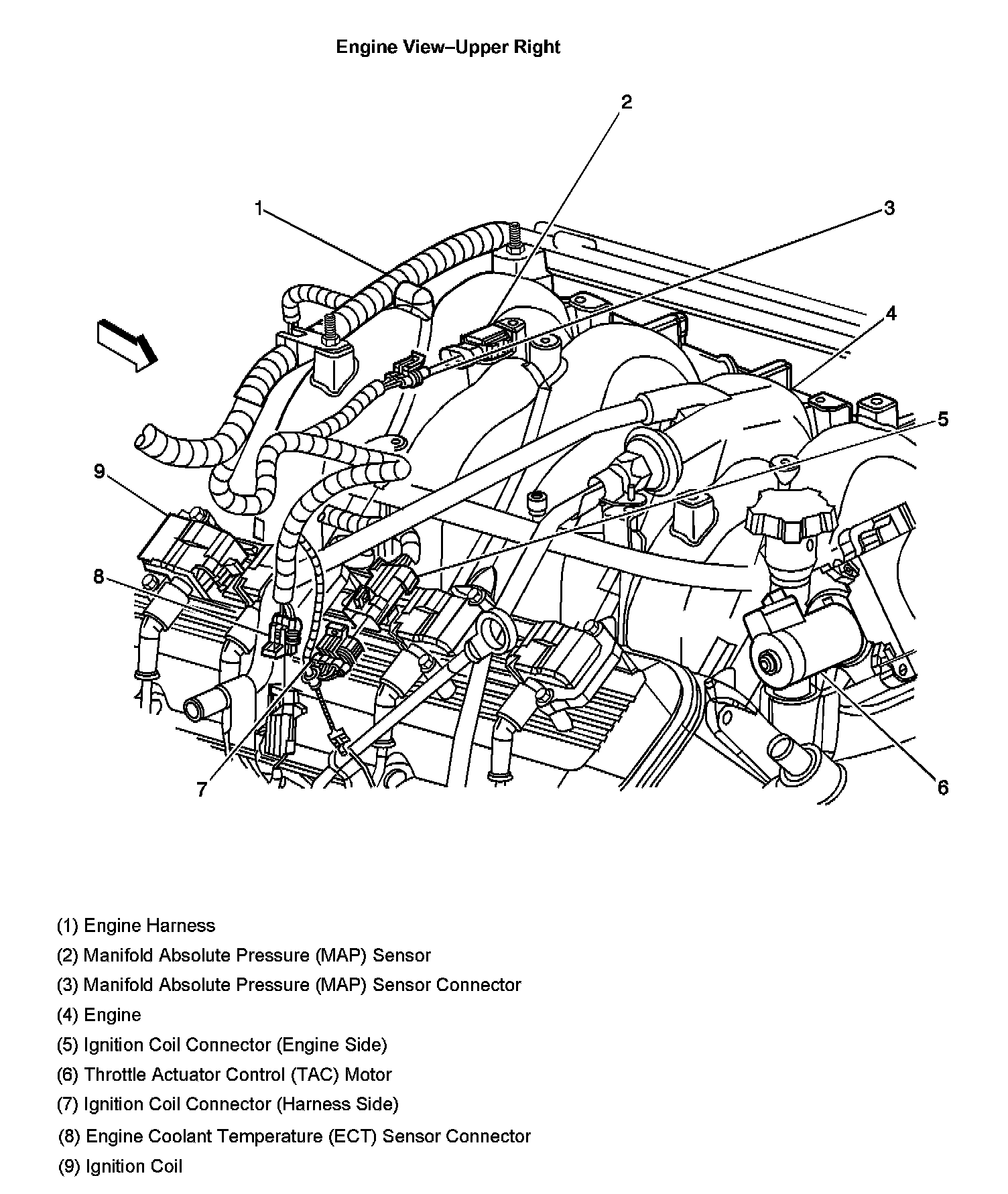 Engine View–Upper Right

2

1

3

4

5

9

8

7

6

(1) Engine Harness

(2) Manifold Absolute Pressure (MAP) Sensor

(3) Manifold Absolute Pressure (MAP) Sensor Connector

(4) Engine

(5) Ignition Coil Connector (Engine Side)

(6) Throttle Actuator Control (TAC) Motor

(7) Ignition Coil Connector (Harness Side)

(8) Engine Coolant Temperature (ECT) Sensor Connector

(9) Ignition Coil