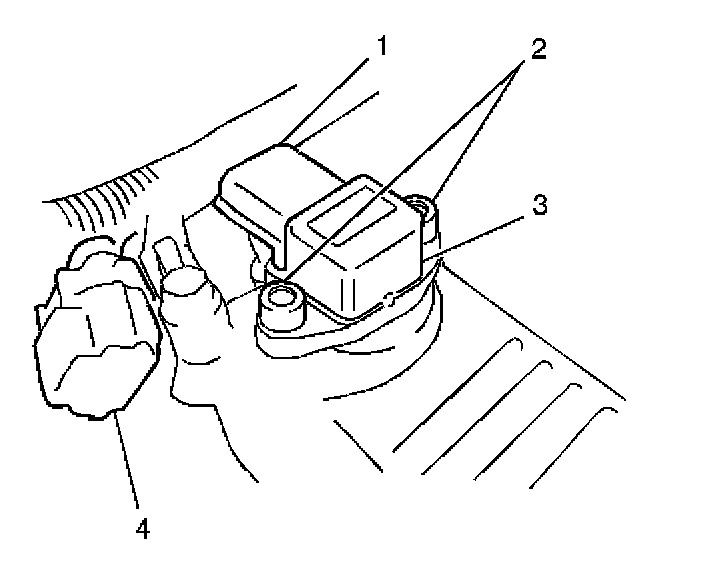 1
2
3
4