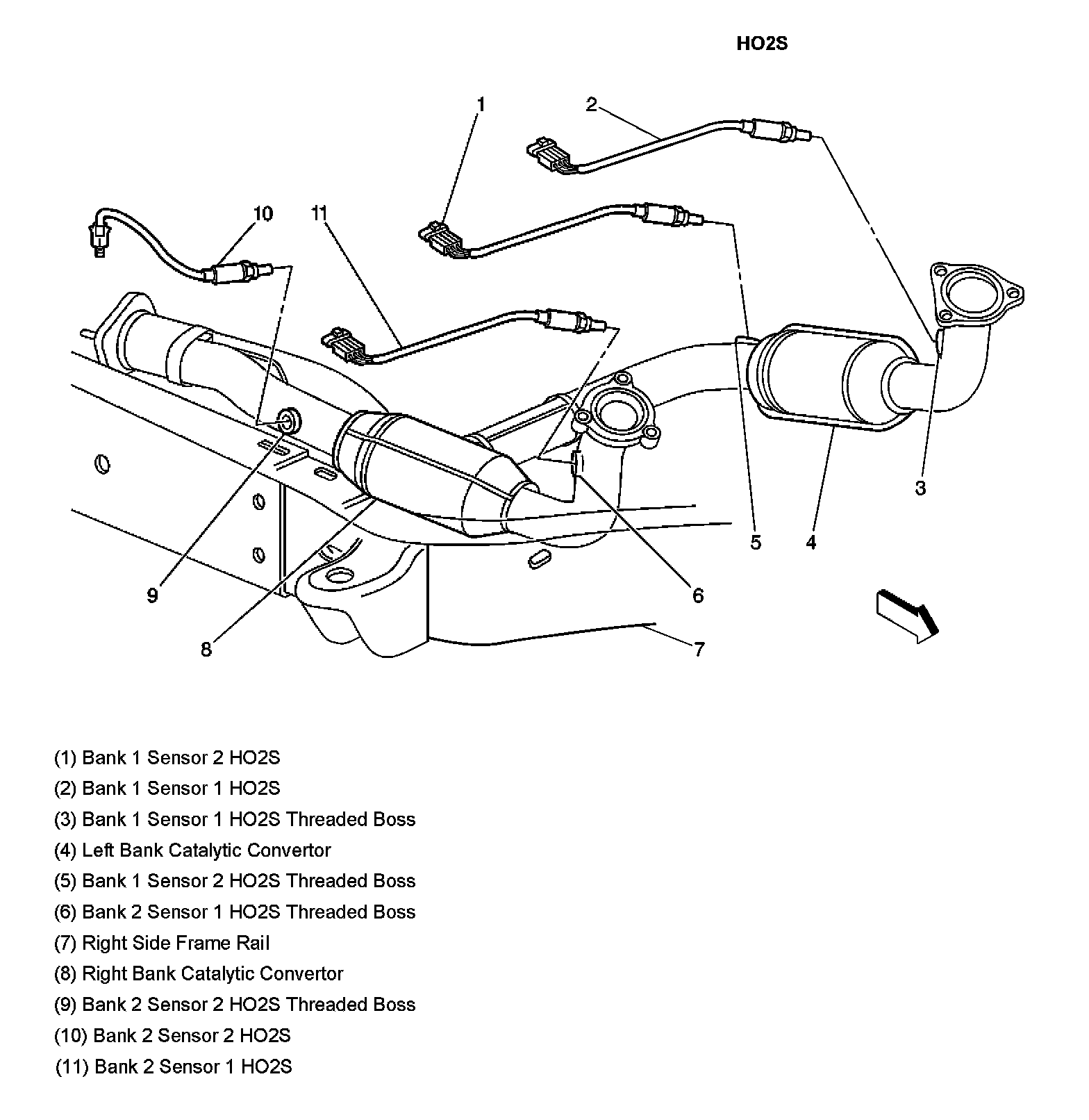 HO2S

1
2
10
11
3
5
4
9
6
8
7

(1) Bank 1 Sensor 2 HO2S

(2) Bank 1 Sensor 1 HO2S

(3) Bank 1 Sensor 1 HO2S Threaded Boss

(4) Left Bank Catalytic Convertor

(5) Bank 1 Sensor 2 HO2S Threaded Boss

(6) Bank 2 Sensor 1 HO2S Threaded Boss

(7) Right Side Frame Rail

(8) Right Bank Catalytic Convertor

(9) Bank 2 Sensor 2 HO2S Threaded Boss

(10) Bank 2 Sensor 2 HO2S

(11) Bank 2 Sensor 1 HO2S