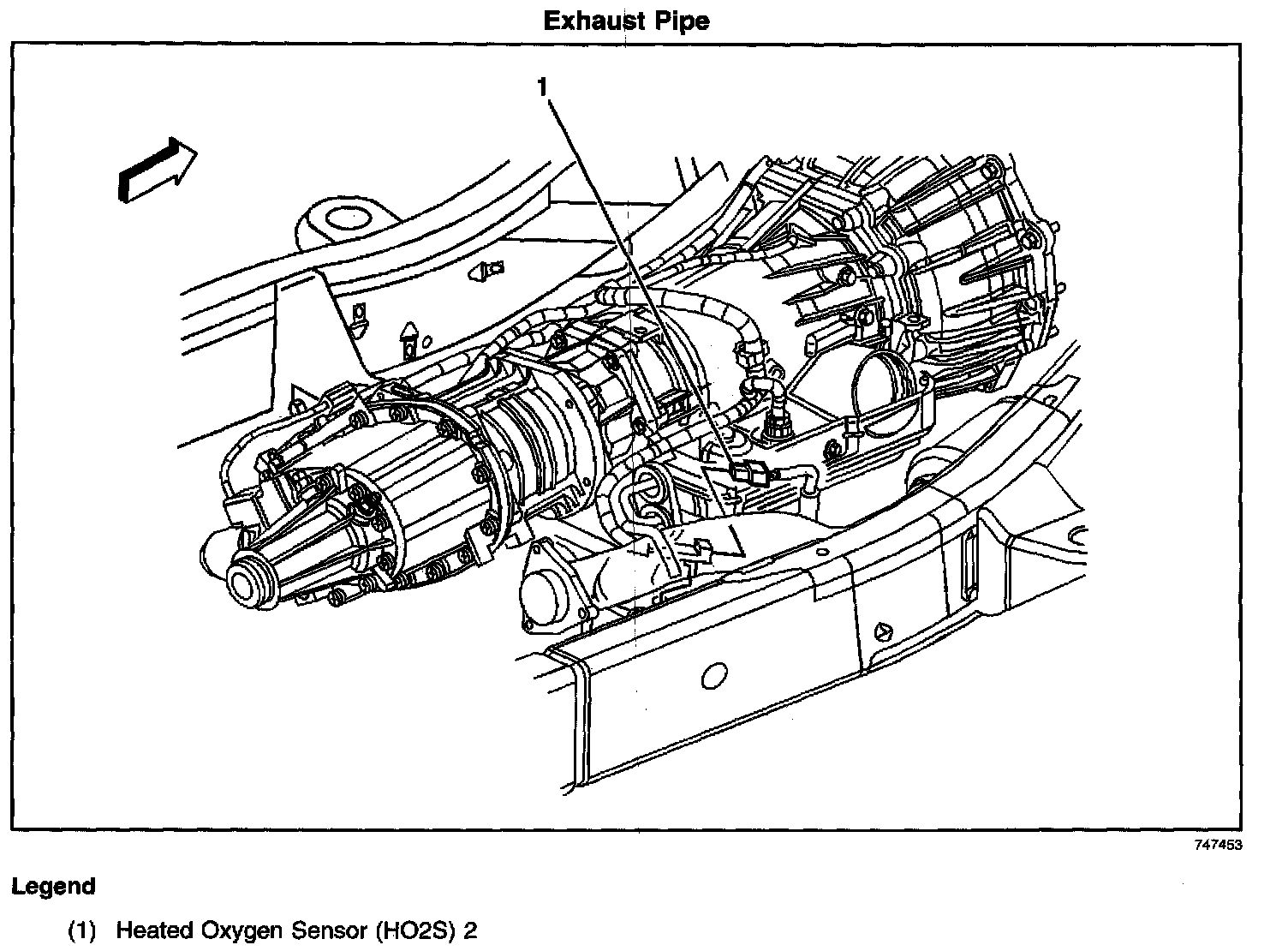 Exhaust Pipe

1

747453

Legend

(1) Heated Oxygen Sensor (HO2S) 2