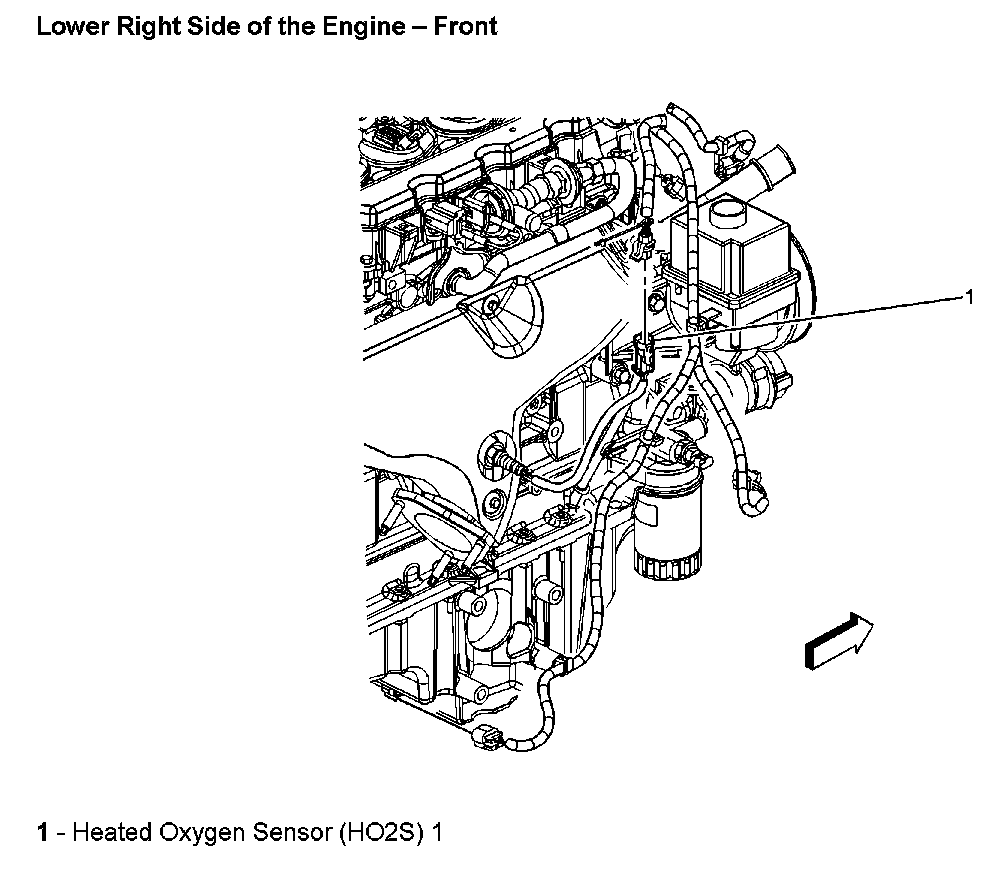 Lower Right Side of the Engine – Front

1

1 - Heated Oxygen Sensor (HO2S) 1