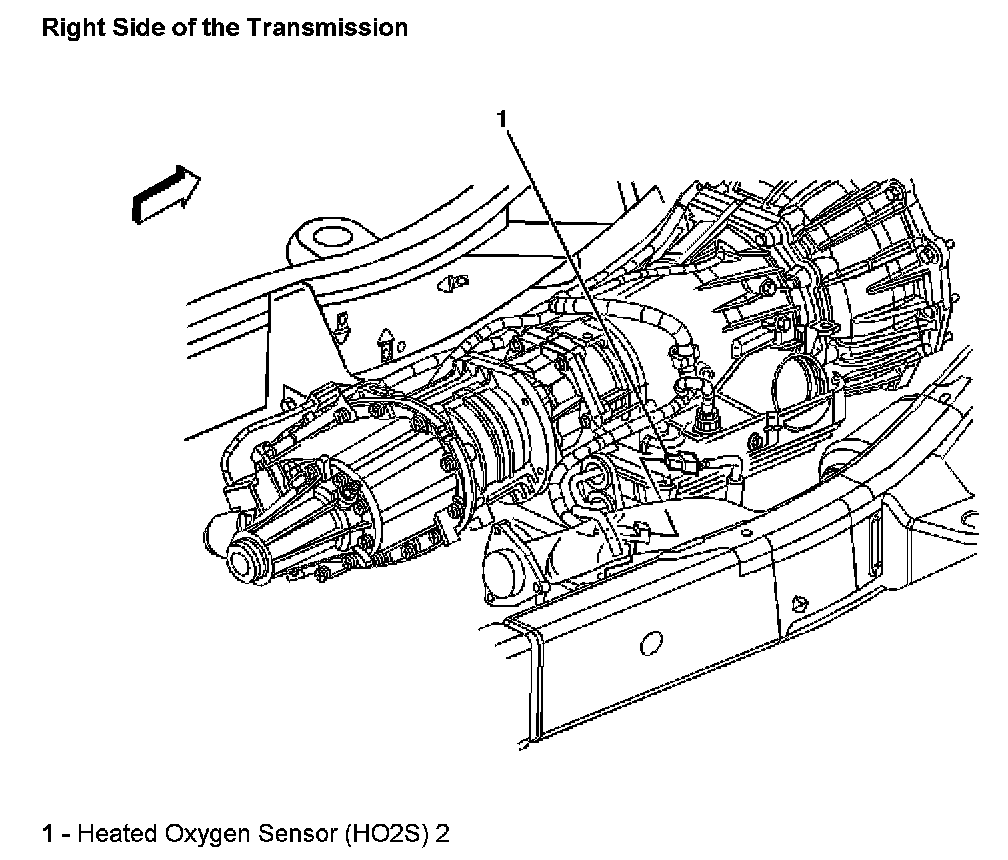 Right Side of the Transmission

1

1 - Heated Oxygen Sensor (HO2S) 2