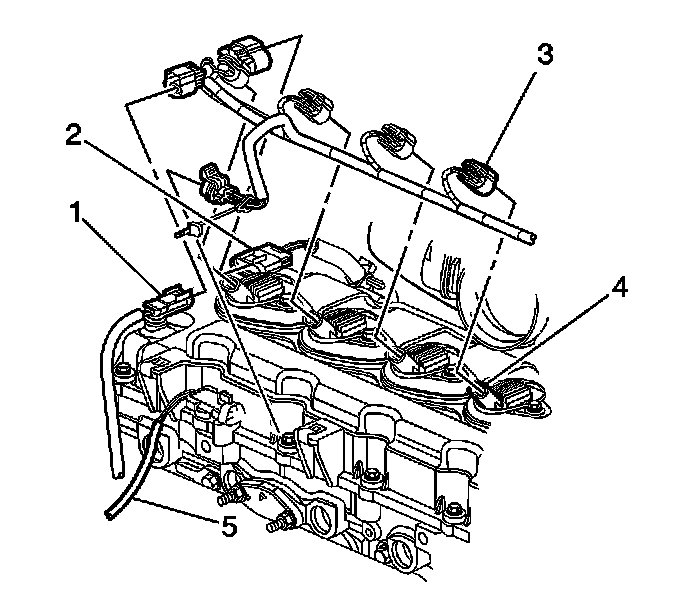 3
2
1
4
5