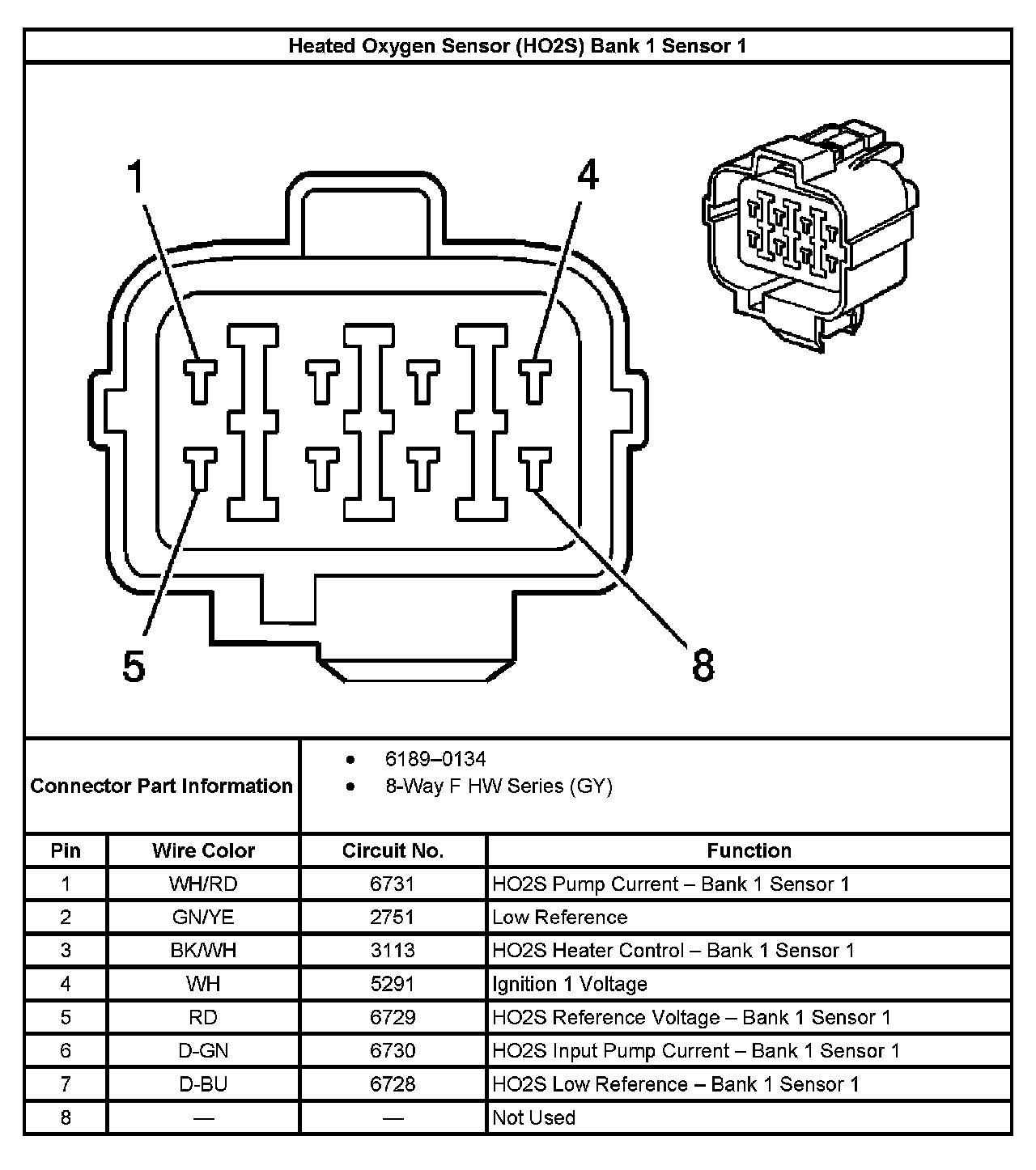 Heated Oxygen Sensor (HO2S) Bank 1 Sensor 1

1
4
5
8

Connector Part Information

- 6189–0134
- 8-Way F HW Series (GY)

| Pin | Wire Color | Circuit No. | Function |
|---|---|---|---|
| 1 | WH/RD | 6731 | HO2S Pump Current – Bank 1 Sensor 1 |
| 2 | GN/YE | 2751 | Low Reference |
| 3 | BK/WH | 3113 | HO2S Heater Control – Bank 1 Sensor 1 |
| 4 | WH | 5291 | Ignition 1 Voltage |
| 5 | RD | 6729 | HO2S Reference Voltage – Bank 1 Sensor 1 |
| 6 | D-GN | 6730 | HO2S Input Pump Current – Bank 1 Sensor 1 |
| 7 | D-BU | 6728 | HO2S Low Reference – Bank 1 Sensor 1 |
| 8 | — | — | Not Used |