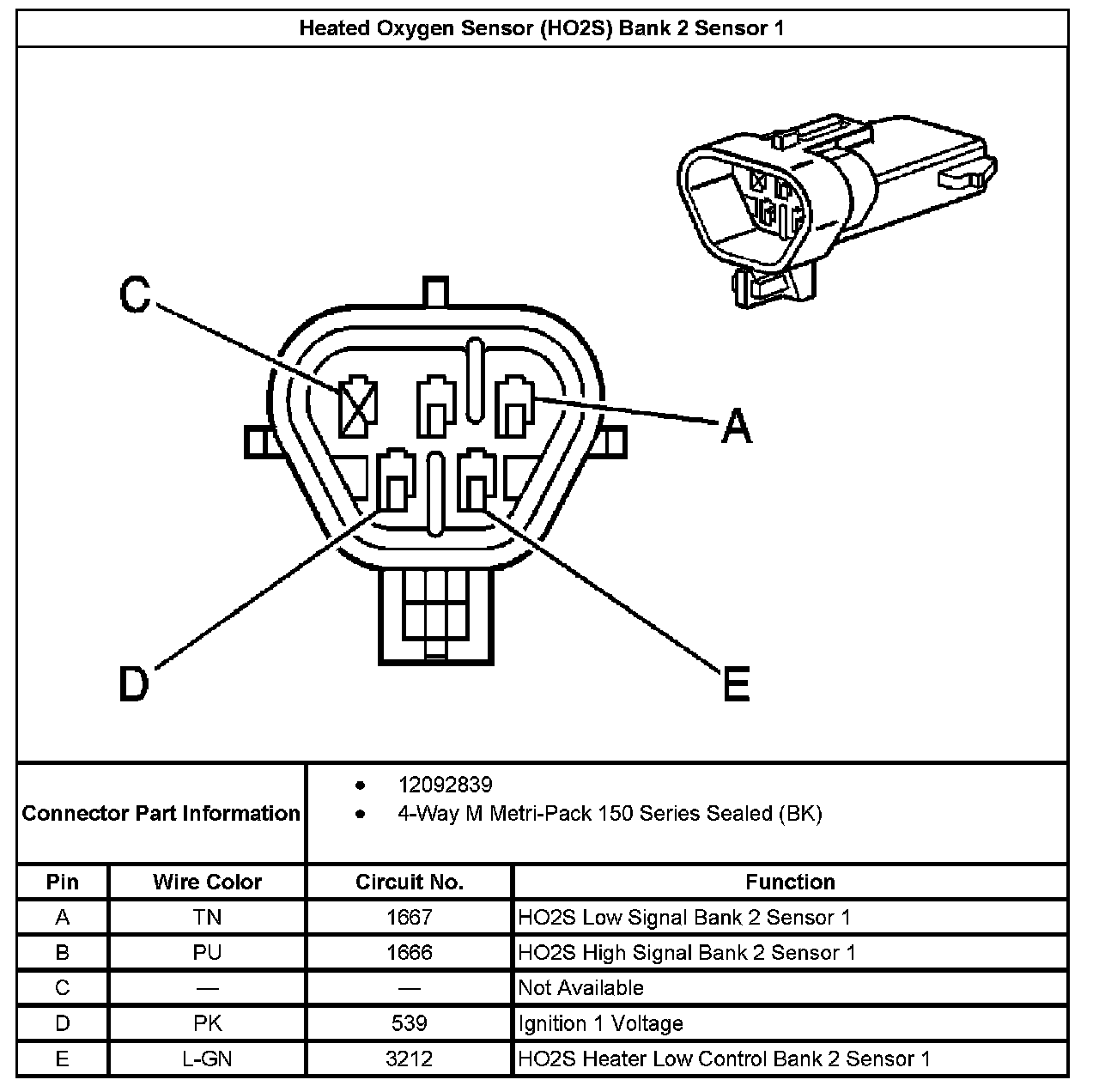 Heated Oxygen Sensor (HO2S) Bank 2 Sensor 1

C

A

D

E

Connector Part Information

- 12092839
- 4-Way M Metri-Pack 150 Series Sealed (BK)

| Pin | Wire Color | Circuit No. | Function |
|---|---|---|---|
| A | TN | 1667 | HO2S Low Signal Bank 2 Sensor 1 |
| B | PU | 1666 | HO2S High Signal Bank 2 Sensor 1 |
| C | — | — | Not Available |
| D | PK | 539 | Ignition 1 Voltage |
| E | L-GN | 3212 | HO2S Heater Low Control Bank 2 Sensor 1 |