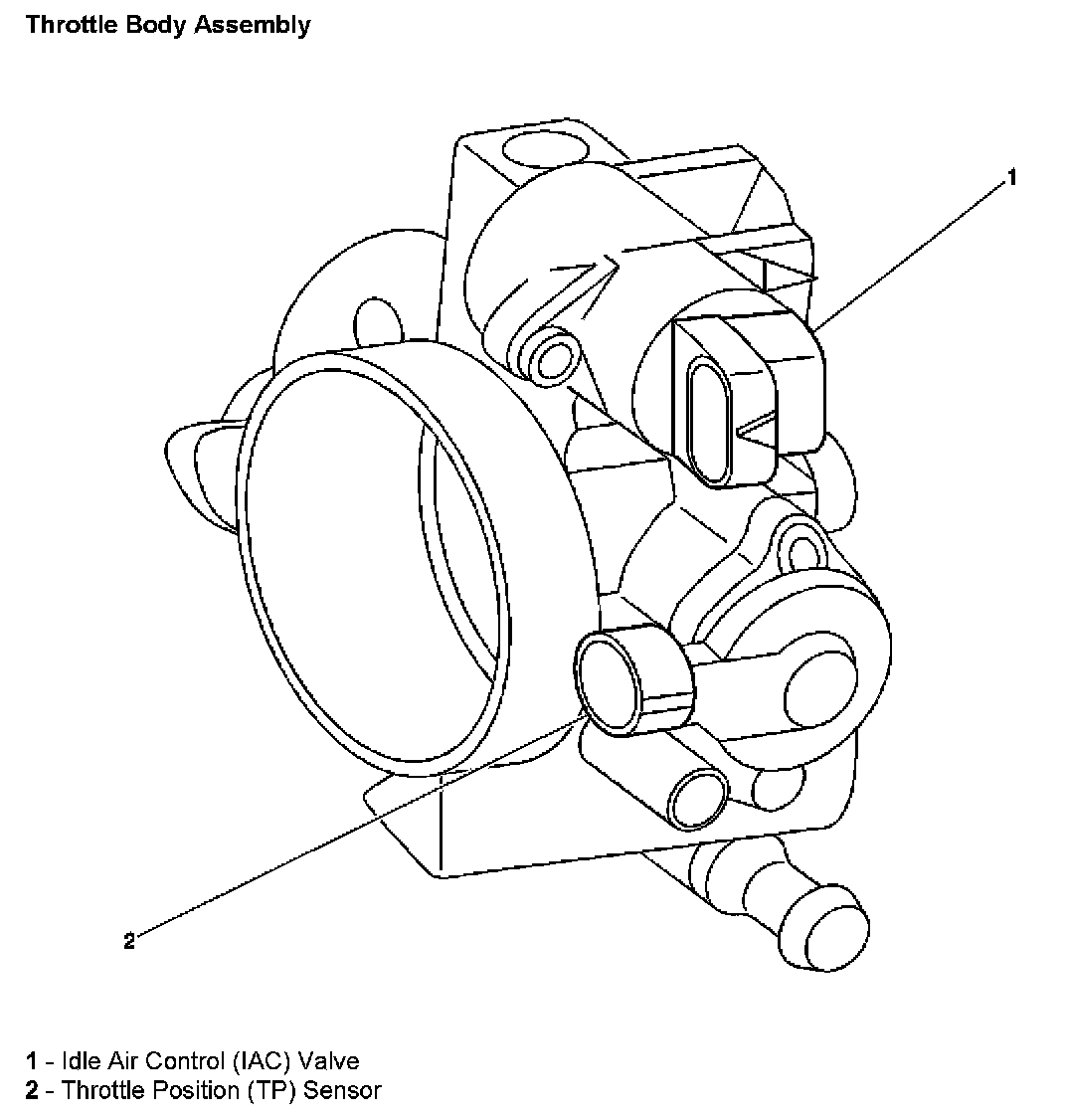 Throttle Body Assembly

1

2

1 - Idle Air Control (IAC) Valve
2 - Throttle Position (TP) Sensor