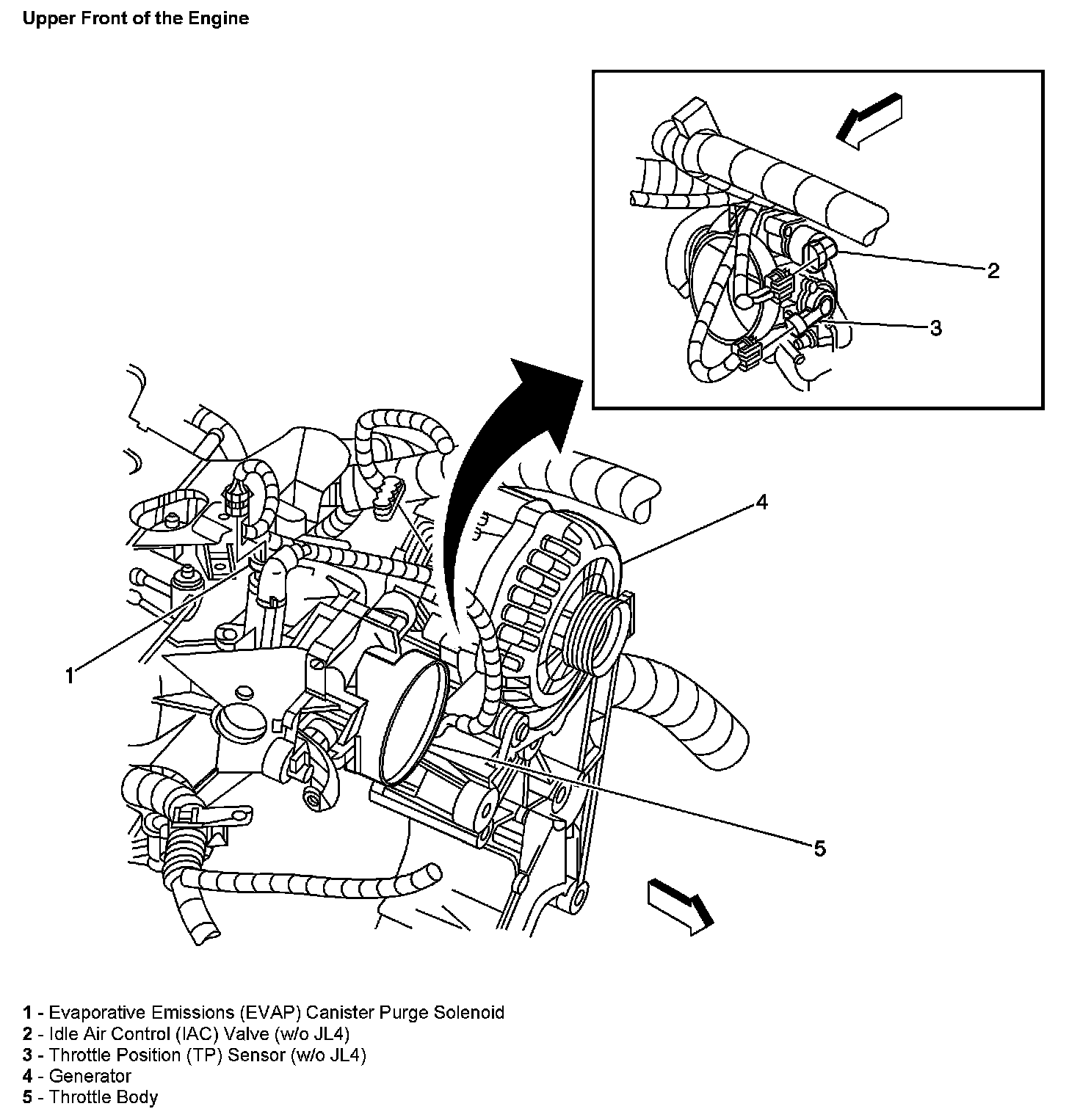 Upper Front of the Engine

2

3

4

1

5

1 - Evaporative Emissions (EVAP) Canister Purge Solenoid
2 - Idle Air Control (IAC) Valve (w/o JL4)
3 - Throttle Position (TP) Sensor (w/o JL4)
4 - Generator
5 - Throttle Body