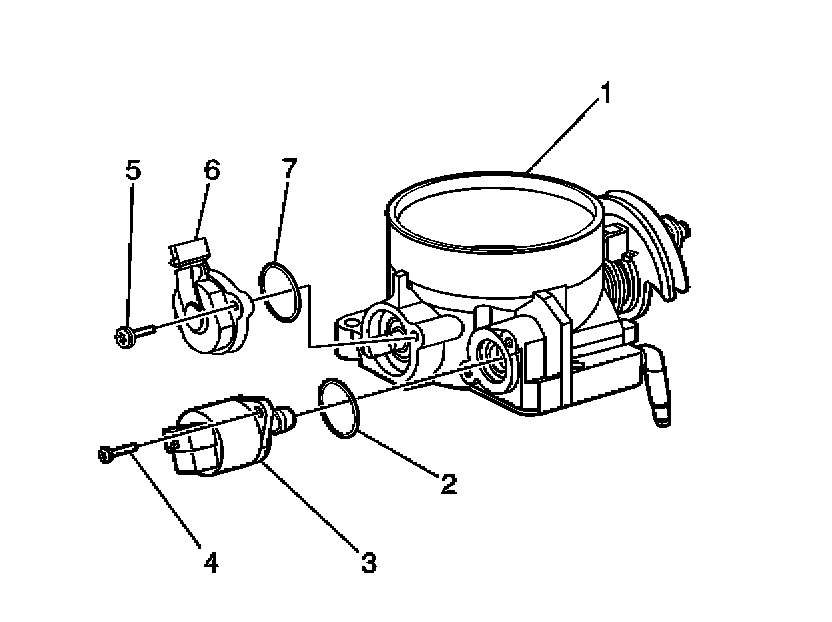 1
5
6
7
2
4
3