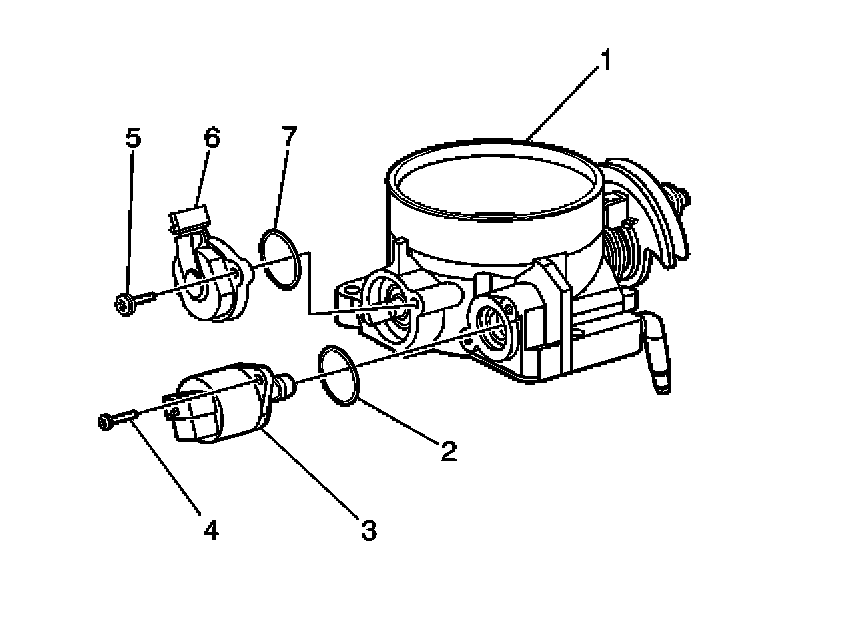 1
5
6
7
2
4
3