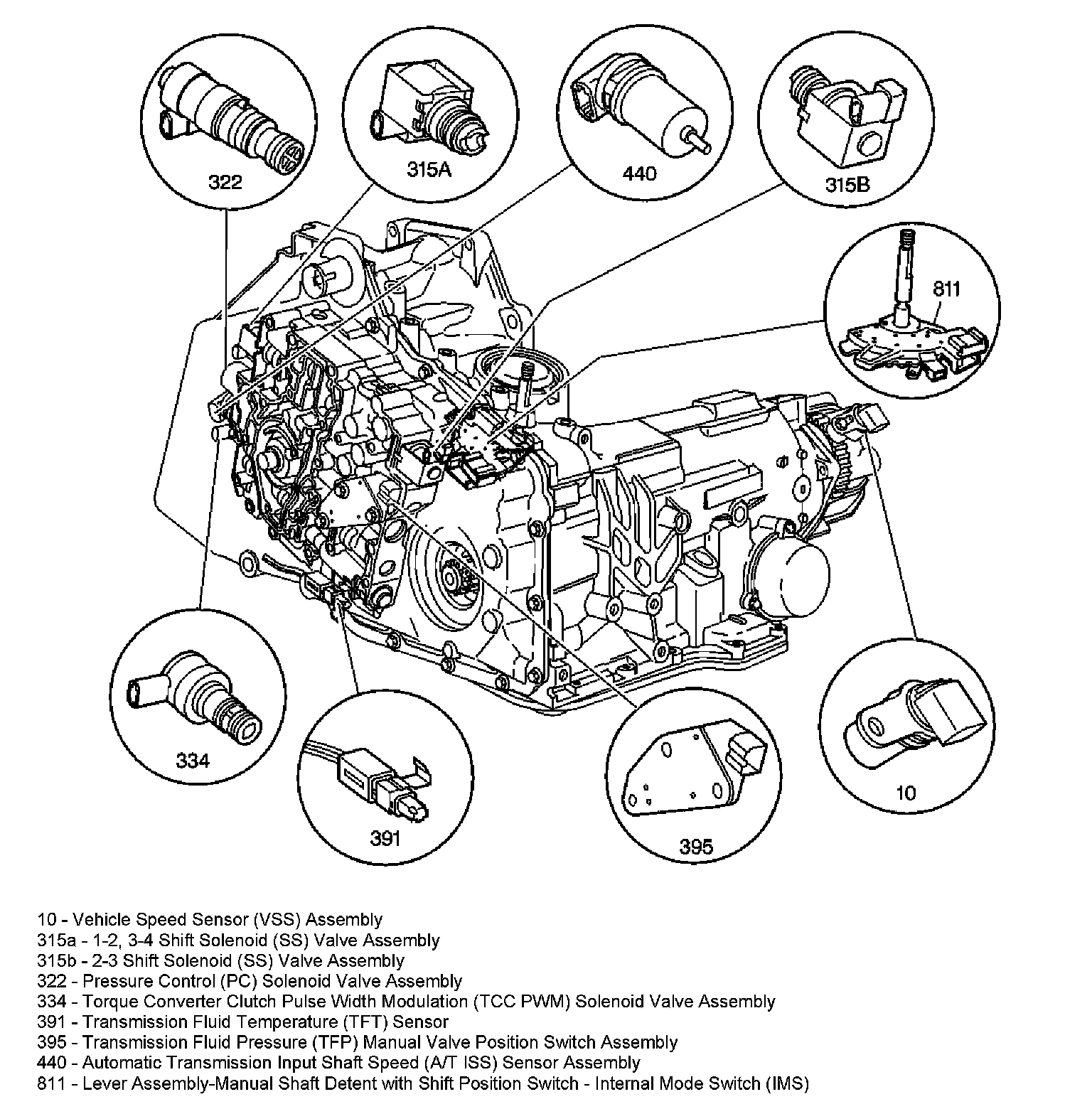 322

315A

440

315B

811

334

391

395

10

10 - Vehicle Speed Sensor (VSS) Assembly
315a - 1-2, 3-4 Shift Solenoid (SS) Valve Assembly
315b - 2-3 Shift Solenoid (SS) Valve Assembly
322 - Pressure Control (PC) Solenoid Valve Assembly
334 - Torque Converter Clutch Pulse Width Modulation (TCC PWM) Solenoid Valve Assembly
391 - Transmission Fluid Temperature (TFT) Sensor
395 - Transmission Fluid Pressure (TFP) Manual Valve Position Switch Assembly
440 - Automatic Transmission Input Shaft Speed (A/T ISS) Sensor Assembly
811 - Lever Assembly-Manual Shaft Detent with Shift Position Switch - Internal Mode Switch (IMS)