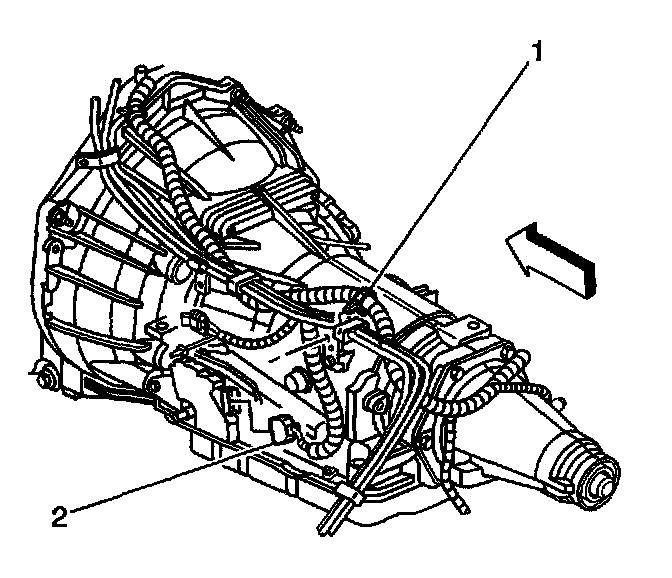 1

2