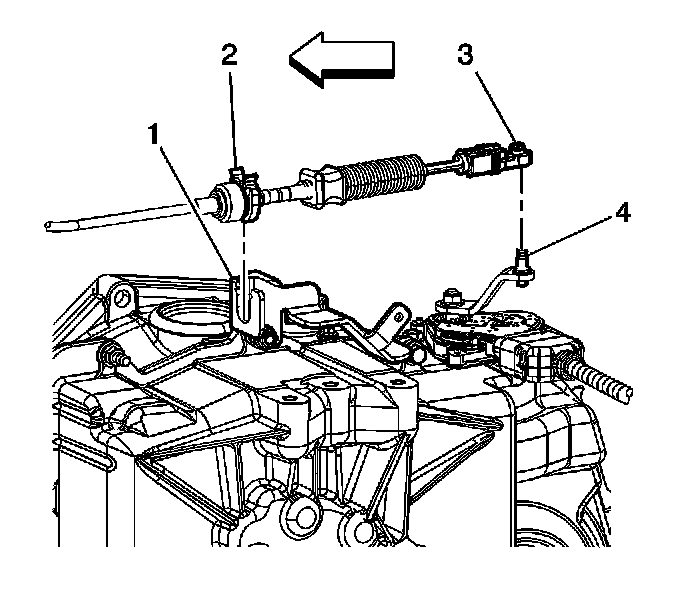 2
3
1
4