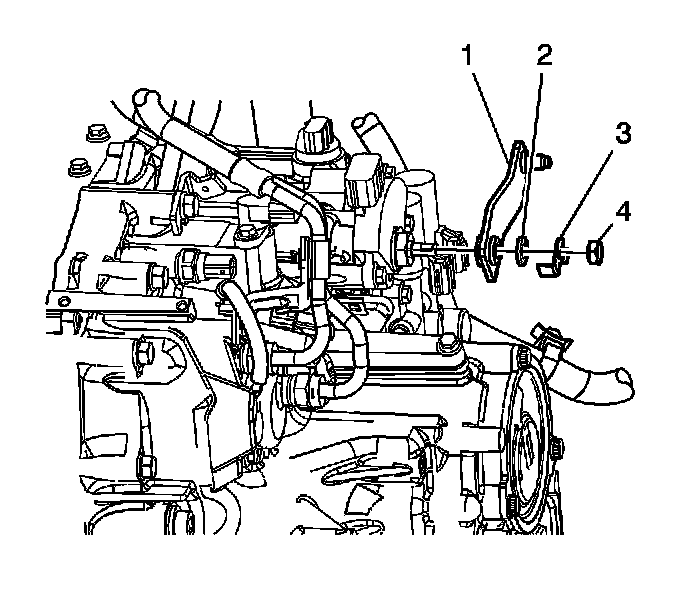 1
2
3
4