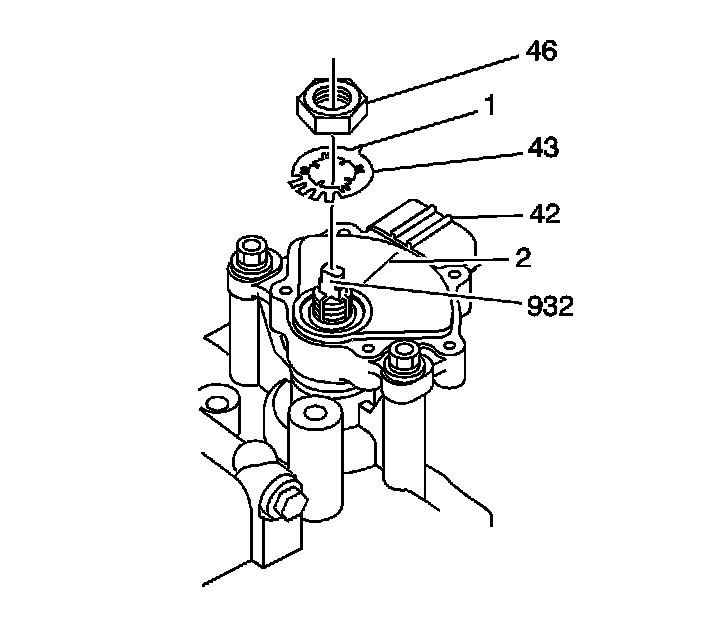 46
1
43
42
2
932