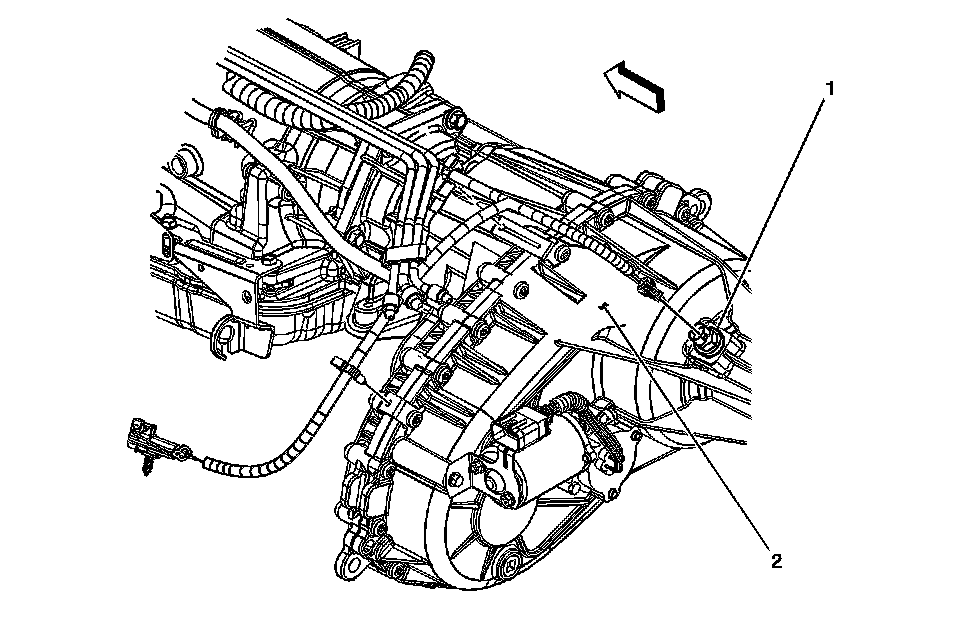 1

2