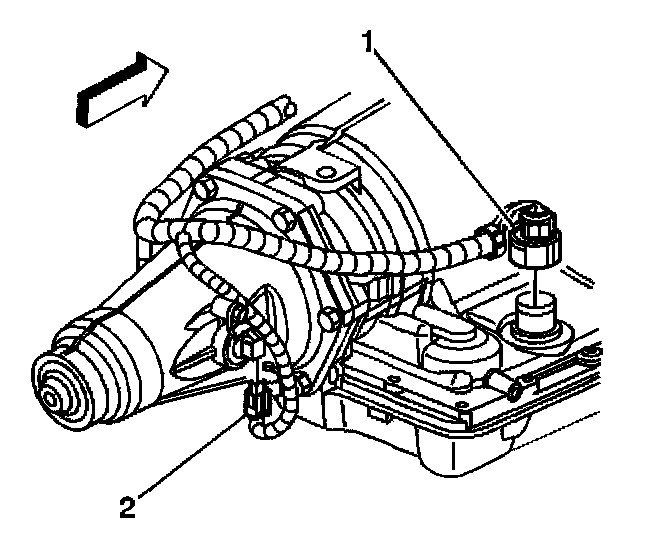 1

2