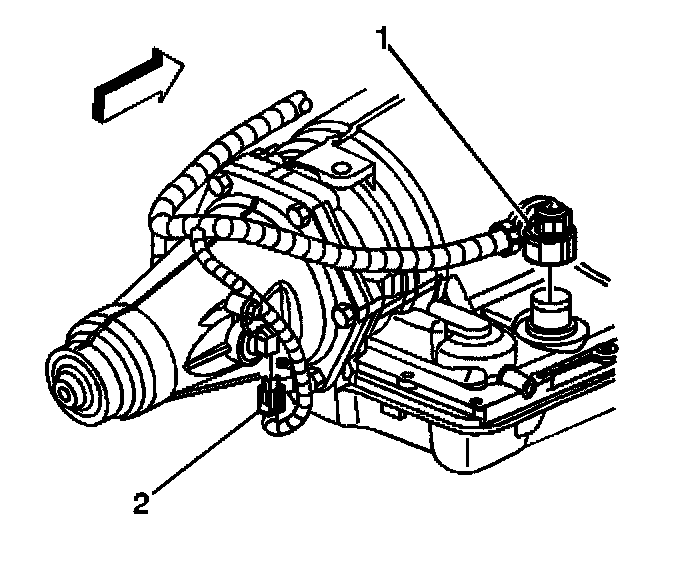 1

2