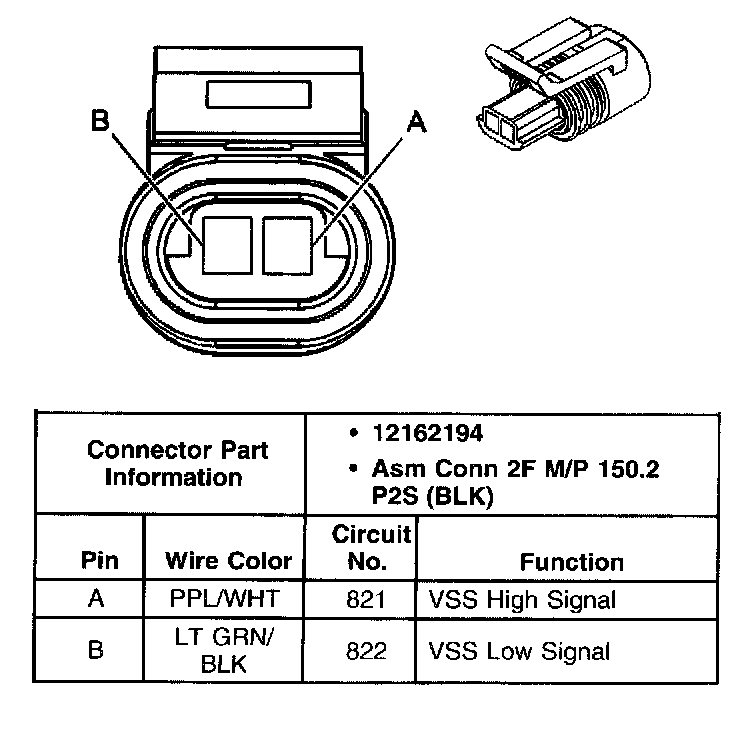 B

A

| Connector Part Information | | • 12162194 • Asm Conn 2F M/P 150.2 P2S (BLK) | |
|---|---|---|---|
| Pin | Wire Color | Circuit No. | Function |
| A | PPL/WHT | 821 | VSS High Signal |
| B | LT GRN/ BLK | 822 | VSS Low Signal |