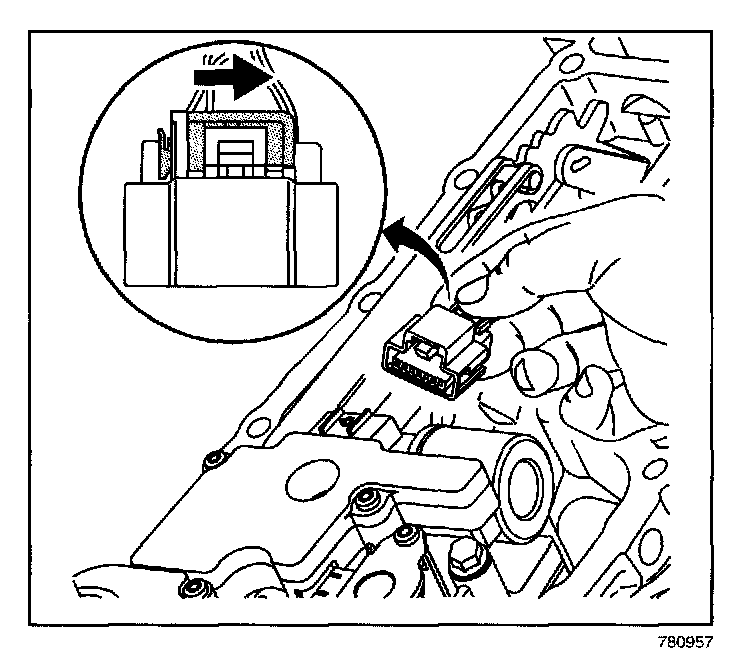 780957