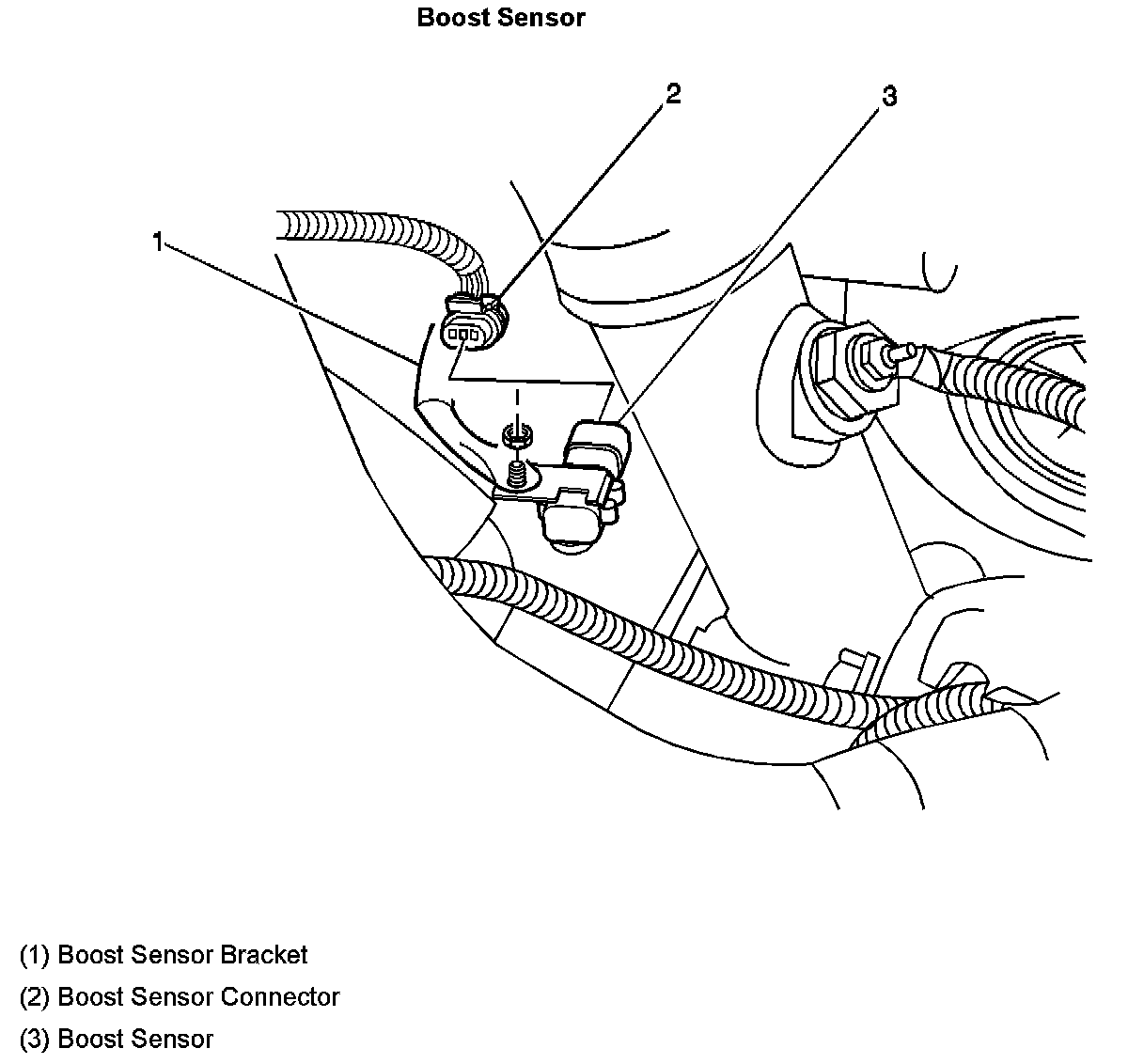 Boost Sensor

2

3

1

(1) Boost Sensor Bracket

(2) Boost Sensor Connector

(3) Boost Sensor