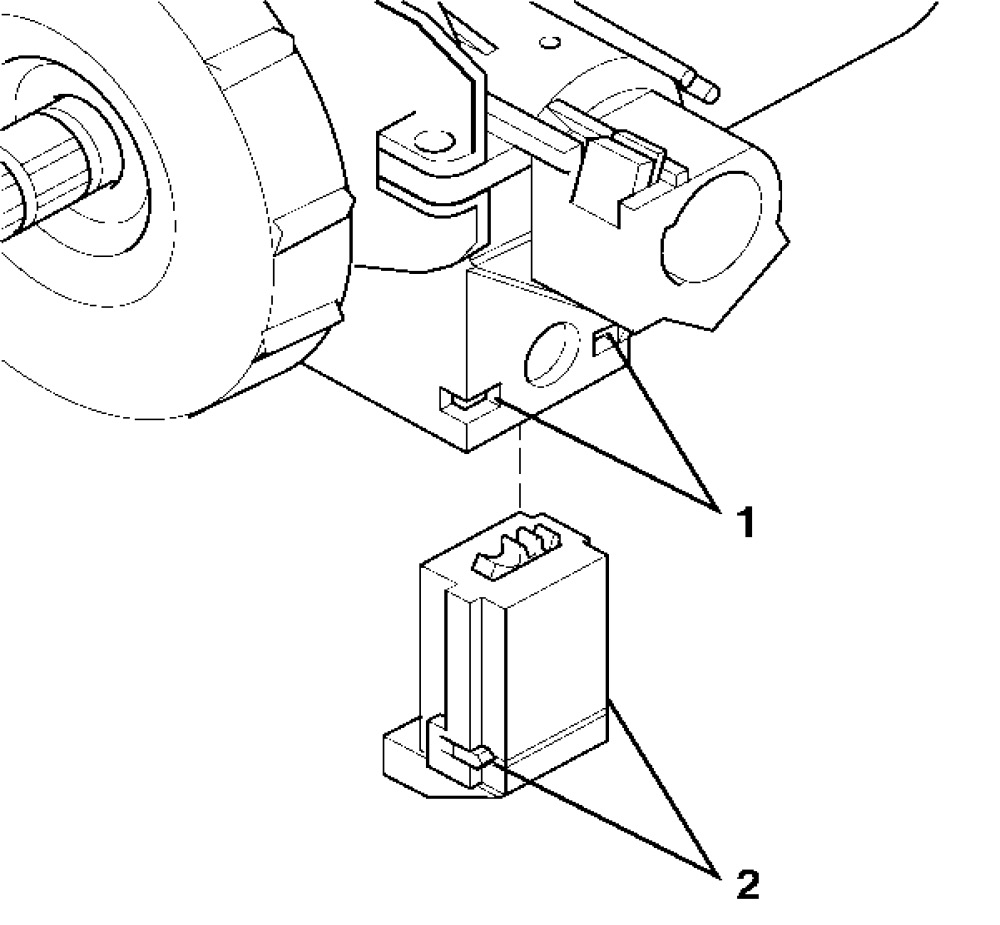 1
2