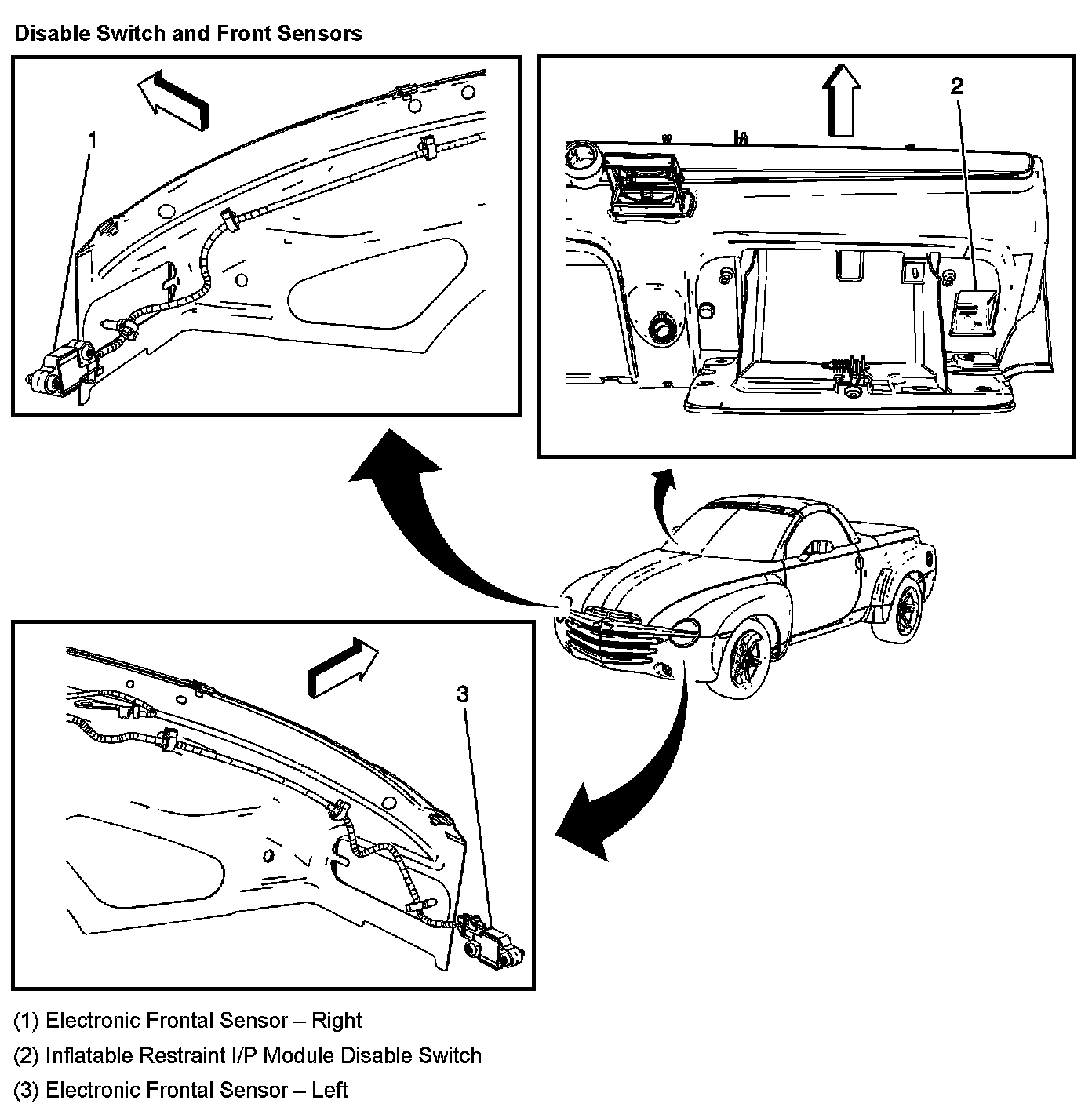 Disable Switch and Front Sensors

1

2

3

(1) Electronic Frontal Sensor – Right

(2) Inflatable Restraint I/P Module Disable Switch

(3) Electronic Frontal Sensor – Left