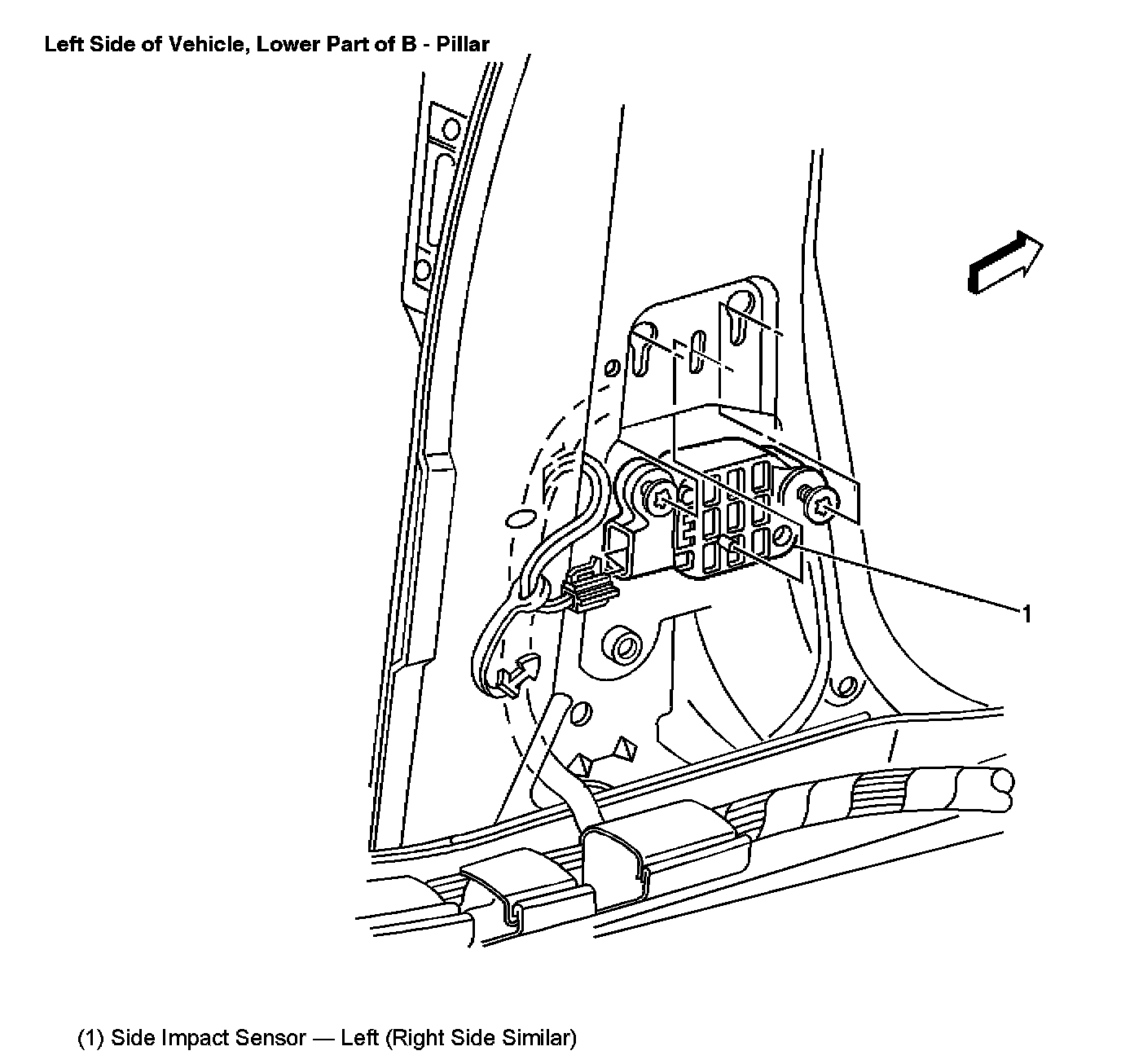 Left Side of Vehicle, Lower Part of B - Pillar

1

(1) Side Impact Sensor — Left (Right Side Similar)