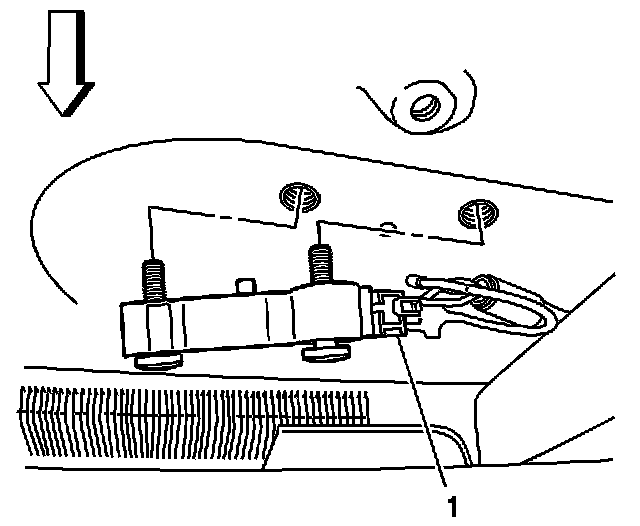 1