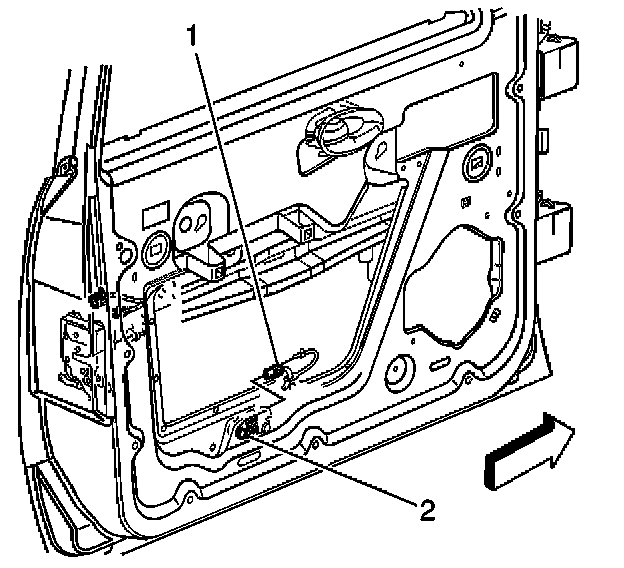 1
2