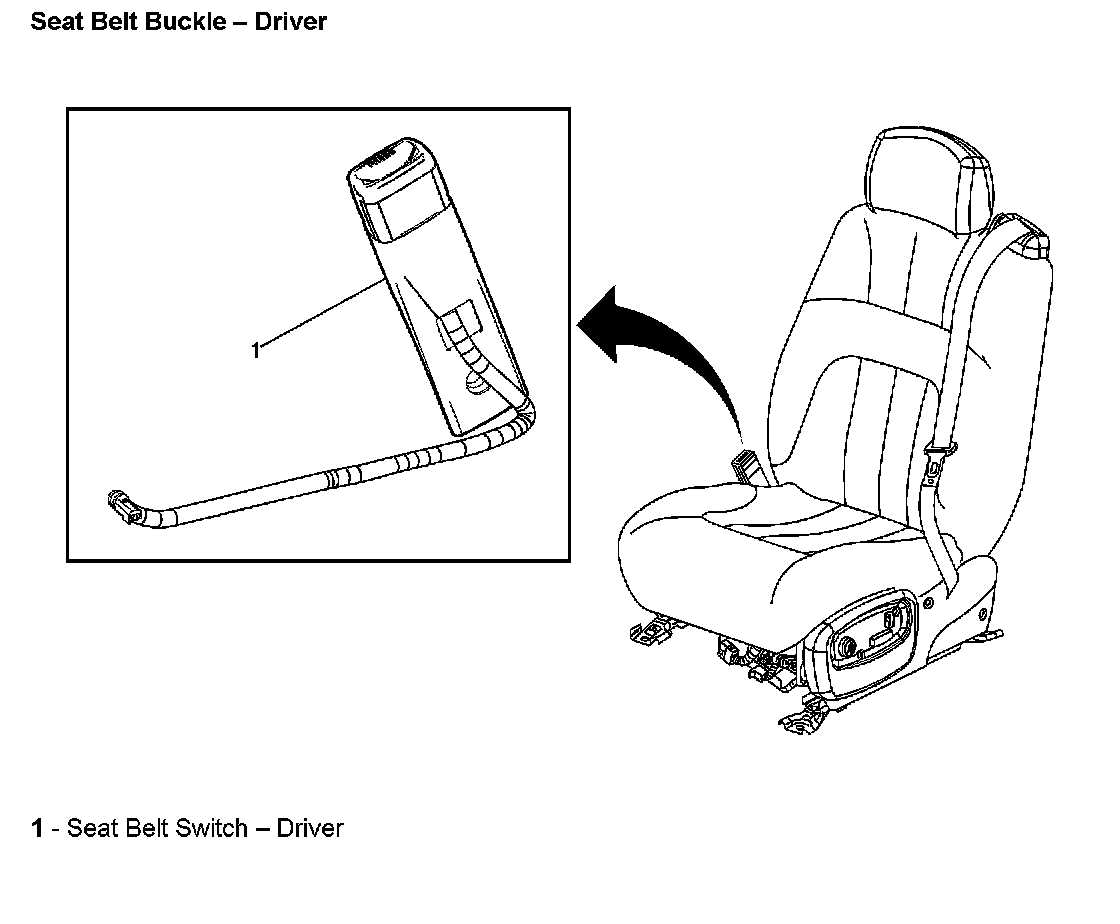 Seat Belt Buckle – Driver

1

1 - Seat Belt Switch – Driver