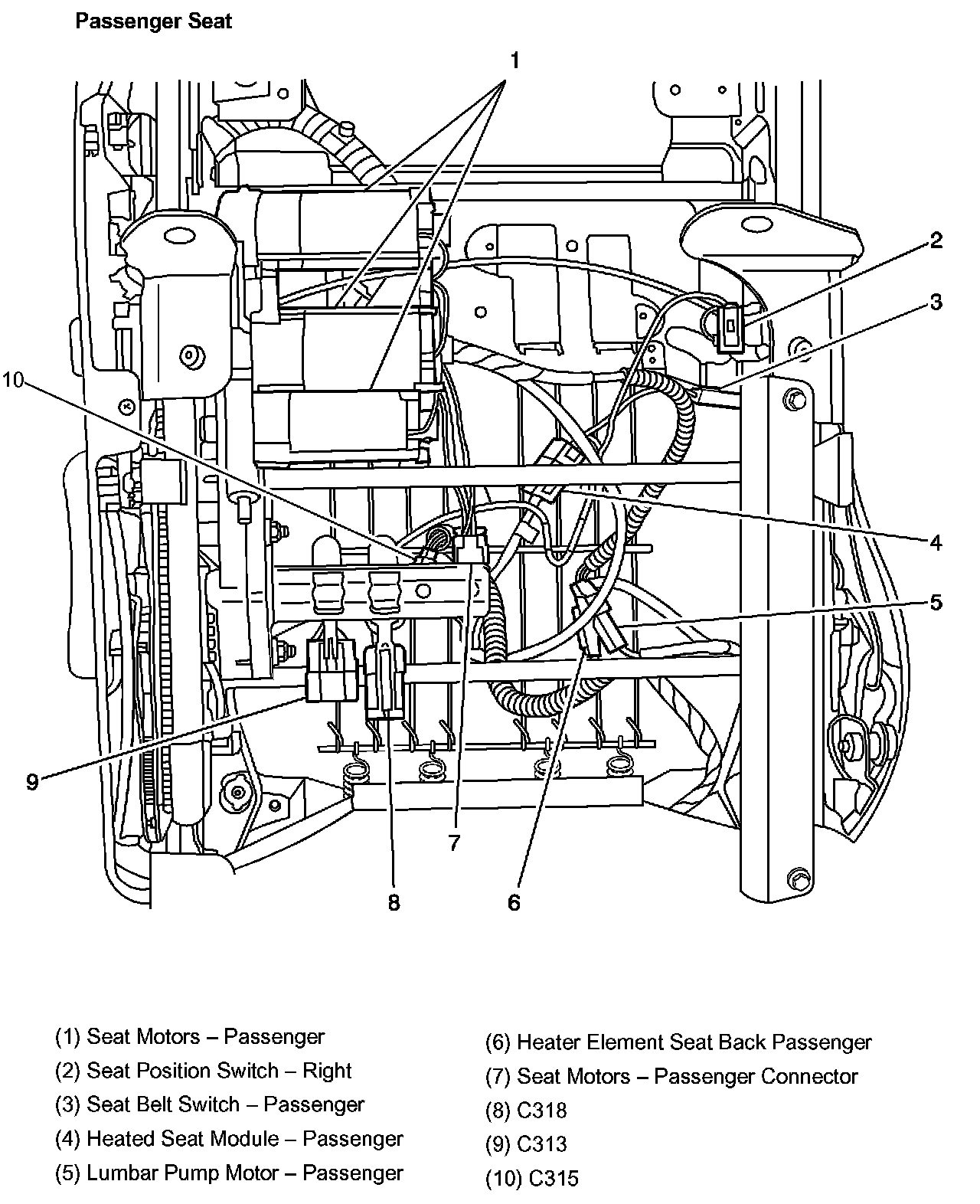 Passenger Seat

1

2

3

10

4

5

9

7

8

6

(1) Seat Motors – Passenger
(2) Seat Position Switch – Right
(3) Seat Belt Switch – Passenger
(4) Heated Seat Module – Passenger
(5) Lumbar Pump Motor – Passenger

(6) Heater Element Seat Back Passenger
(7) Seat Motors – Passenger Connector
(8) C318
(9) C313
(10) C315